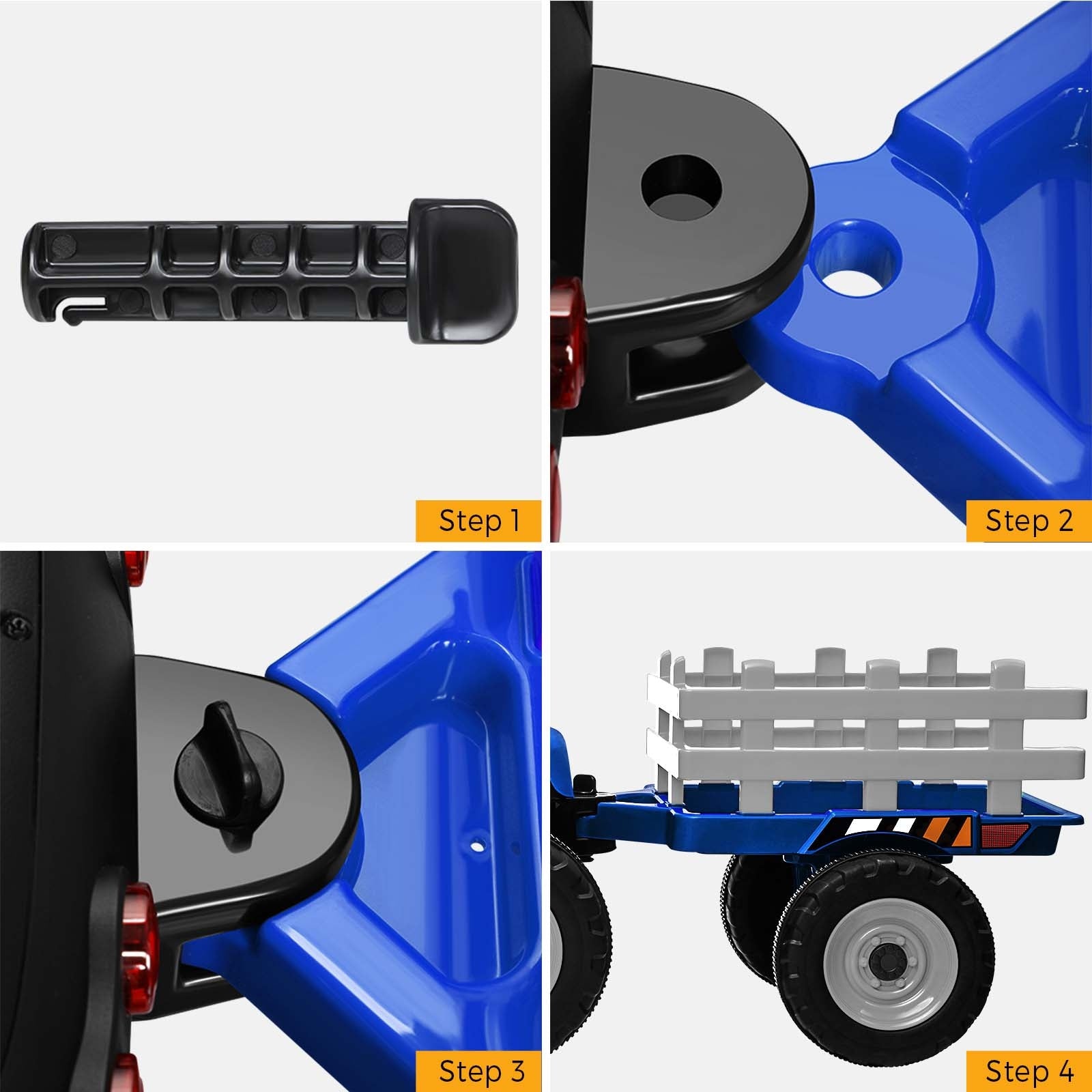 Step 1

Step 2

Step 3

Step 4