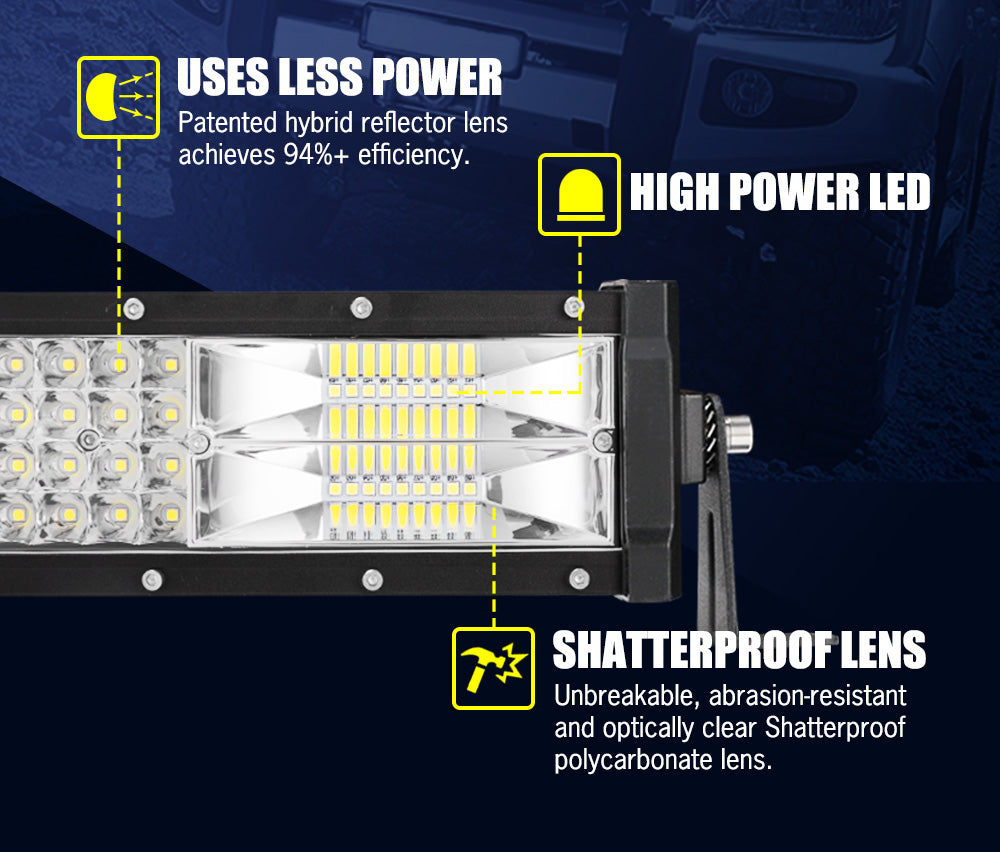 USES LESS POWER
Patented hybrid reflector lens achieves 94%+ efficiency.

HIGH POWER LED

SHATTERPROOF LENS
Unbreakable, abrasion-resistant and optically clear Shatterproof polycarbonate lens.