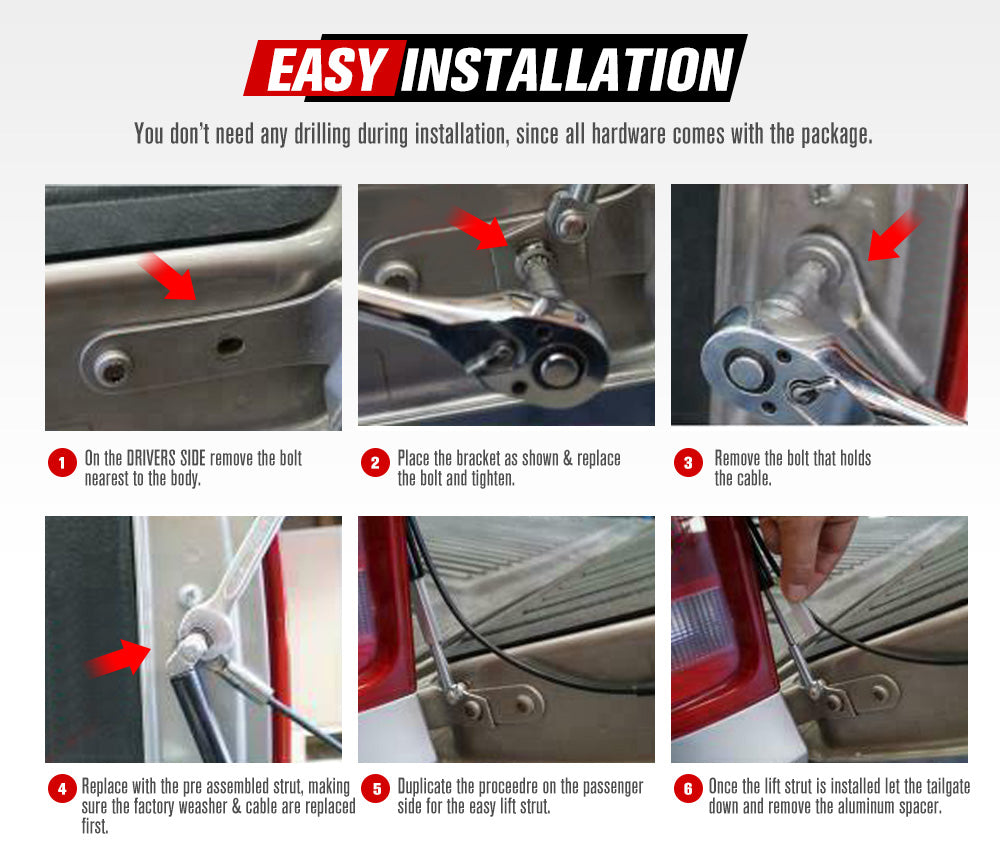 EASY INSTALLATION

You don't need any drilling during installation, since all hardware comes with the package.

1 On the DRIVERS SIDE remove the bolt nearest to the body.

2 Place the bracket as shown & replace the bolt and tighten.

3 Remove the bolt that holds the cable.

4 Replace with the pre assembled strut, making sure the factory weasher & cable are replaced first.

5 Duplicate the proceedre on the passenger side for the easy lift strut.

6 Once the lift strut is installed let the tailgate down and remove the aluminum spacer.