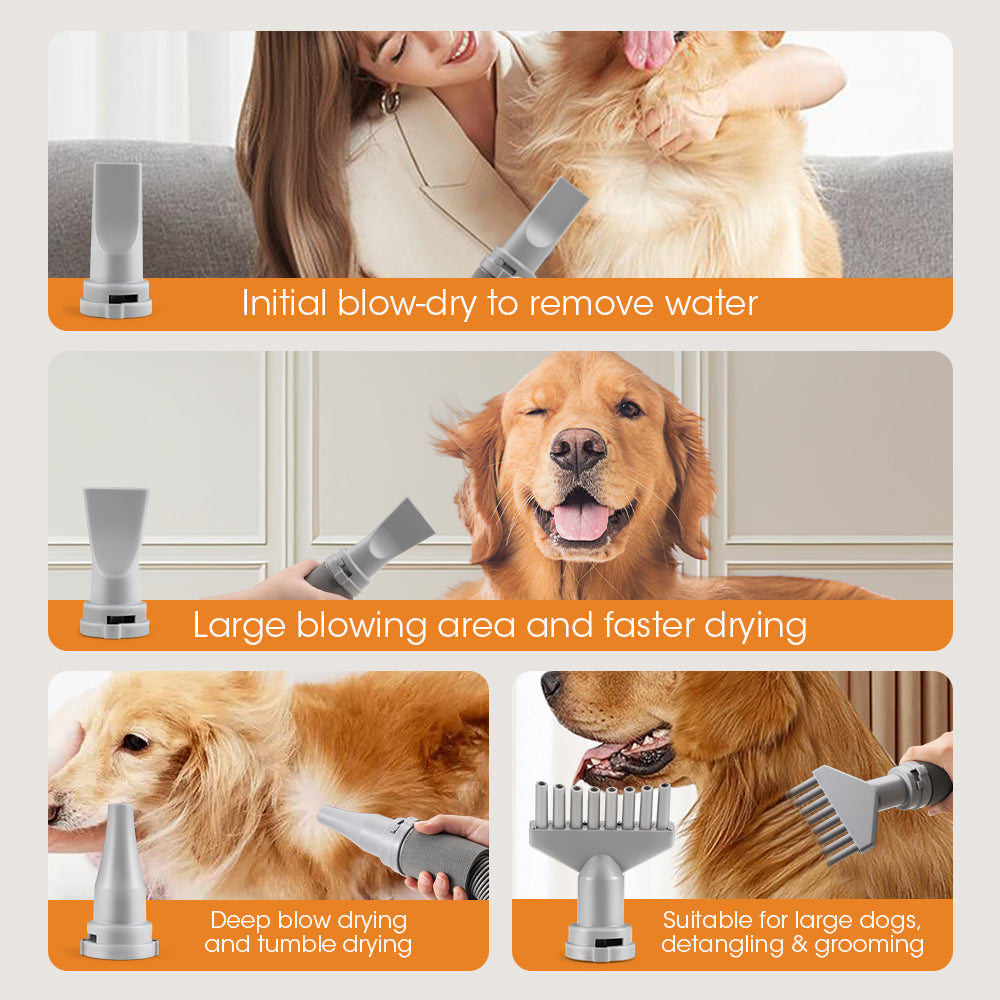 Initial blow-dry to remove water

Large blowing area and faster drying

Deep blow drying and tumble drying

Suitable for large dogs, detangling & grooming