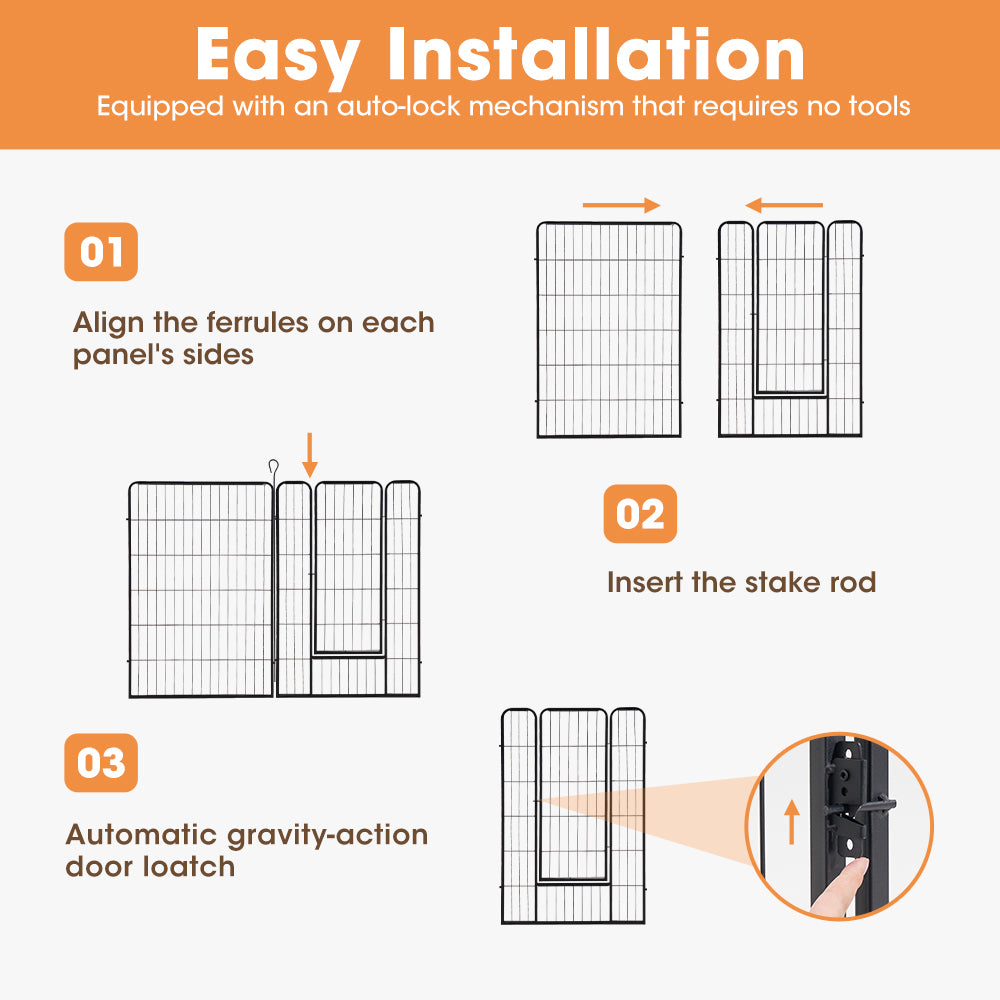 Easy Installation

Equipped with an auto-lock mechanism that requires no tools

01

Align the ferrules on each panel's sides

02

Insert the stake rod

03

Automatic gravity-action door loatch