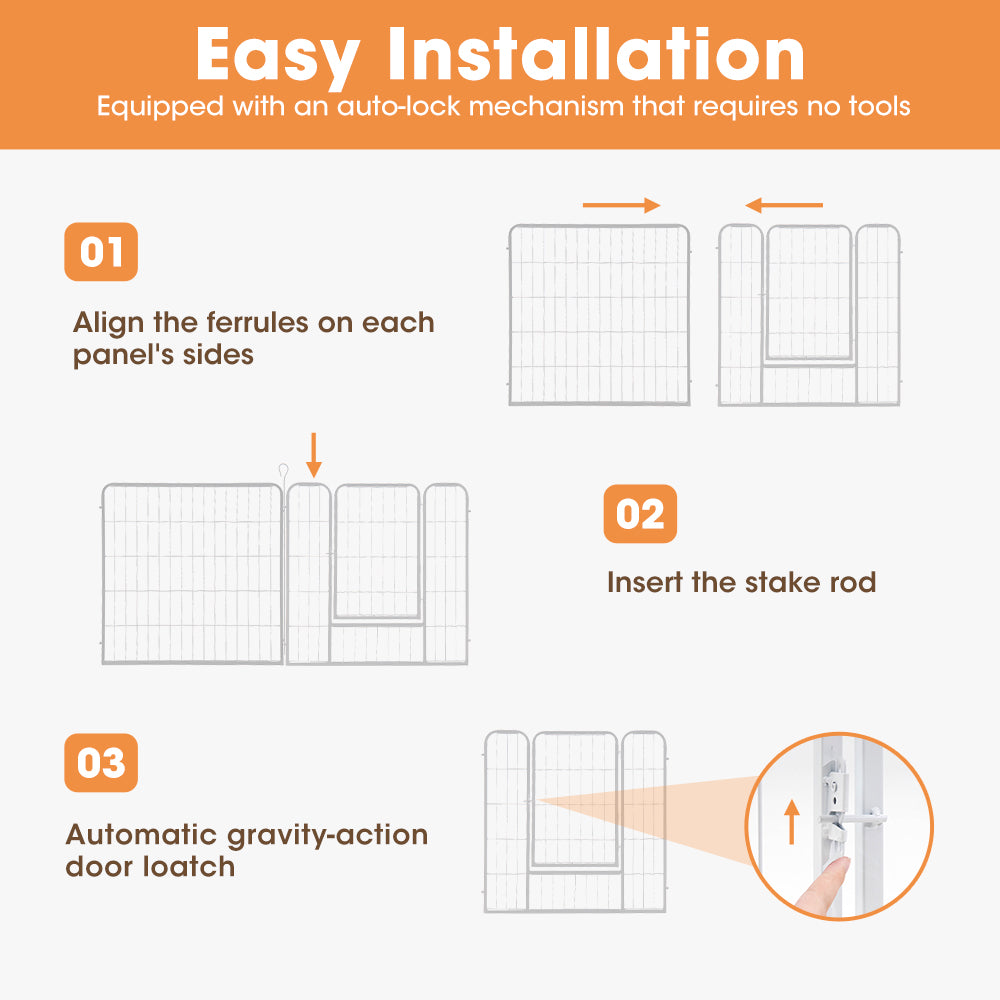 Easy Installation
Equipped with an auto-lock mechanism that requires no tools

01
Align the ferrules on each panel's sides

02
Insert the stake rod

03
Automatic gravity-action door loatch