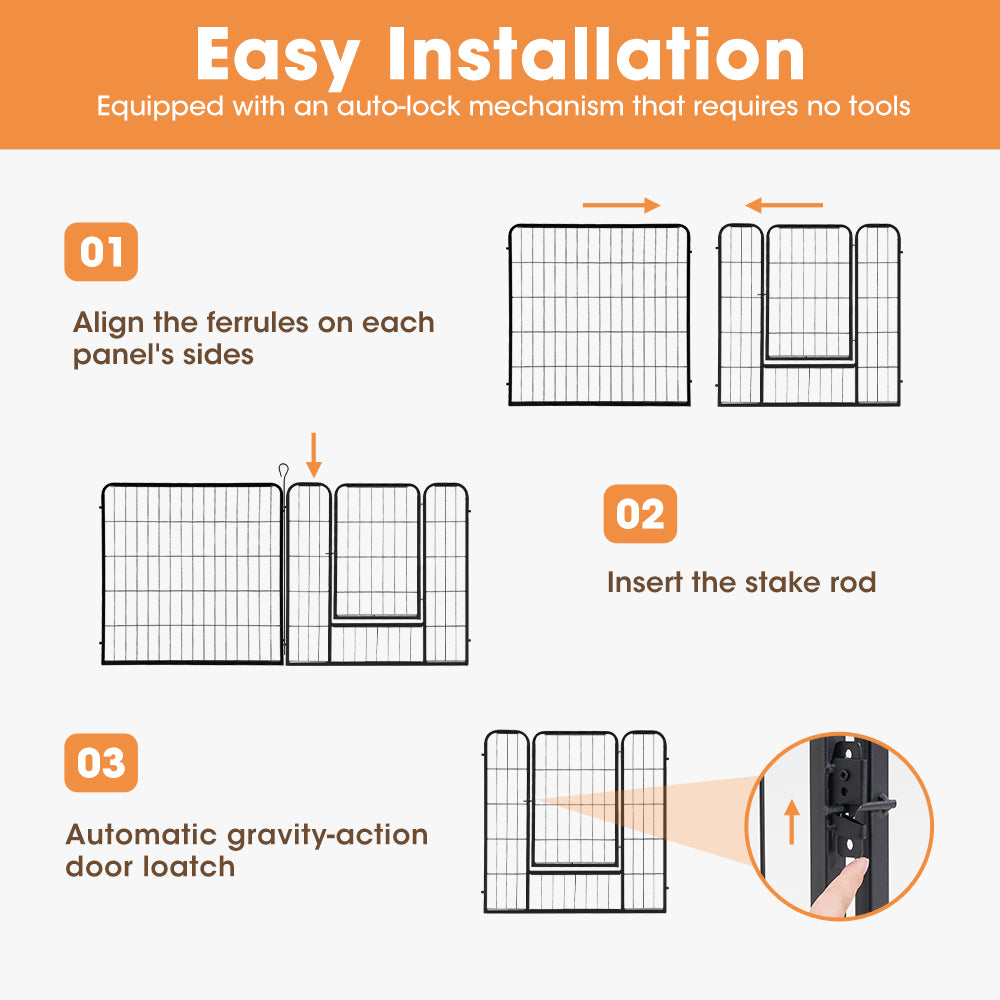 Easy Installation
Equipped with an auto-lock mechanism that requires no tools

01
Align the ferrules on each panel's sides

02
Insert the stake rod

03
Automatic gravity-action door loatch