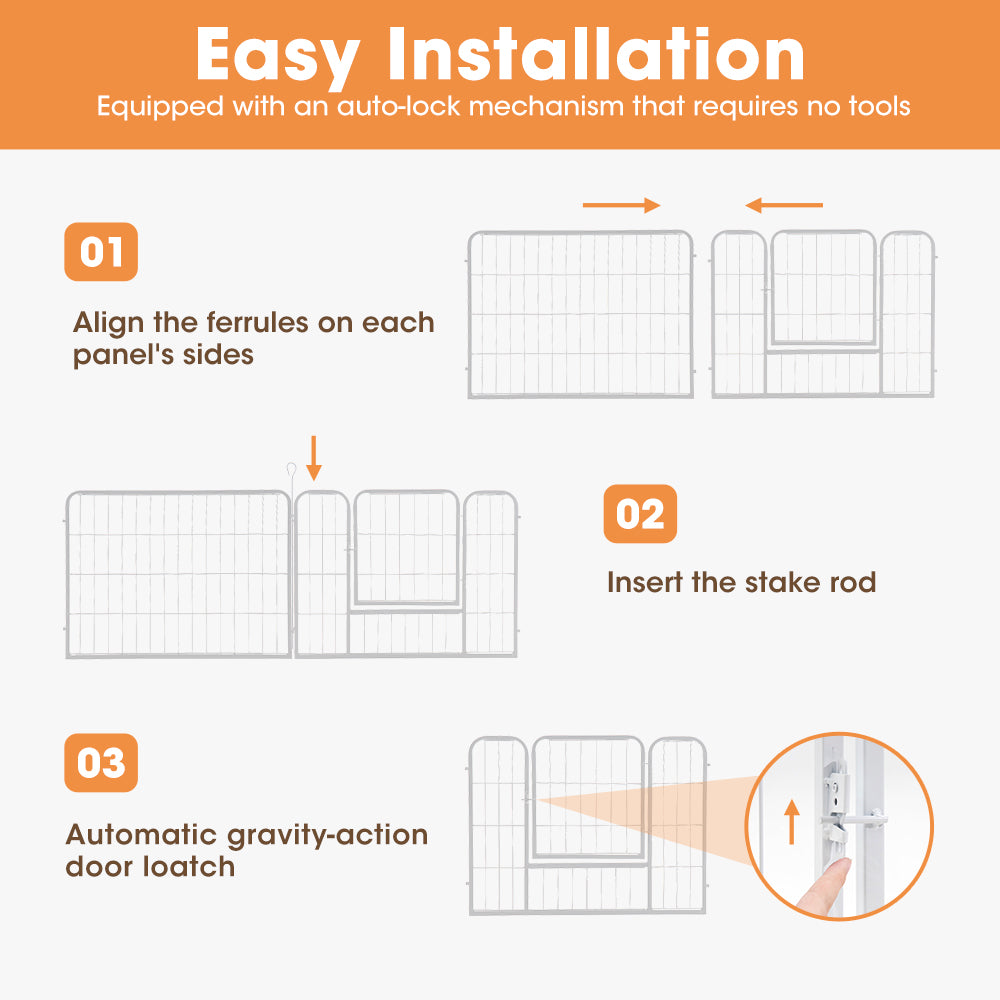 Easy Installation
Equipped with an auto-lock mechanism that requires no tools

01
Align the ferrules on each panel's sides

02
Insert the stake rod

03
Automatic gravity-action door loatch