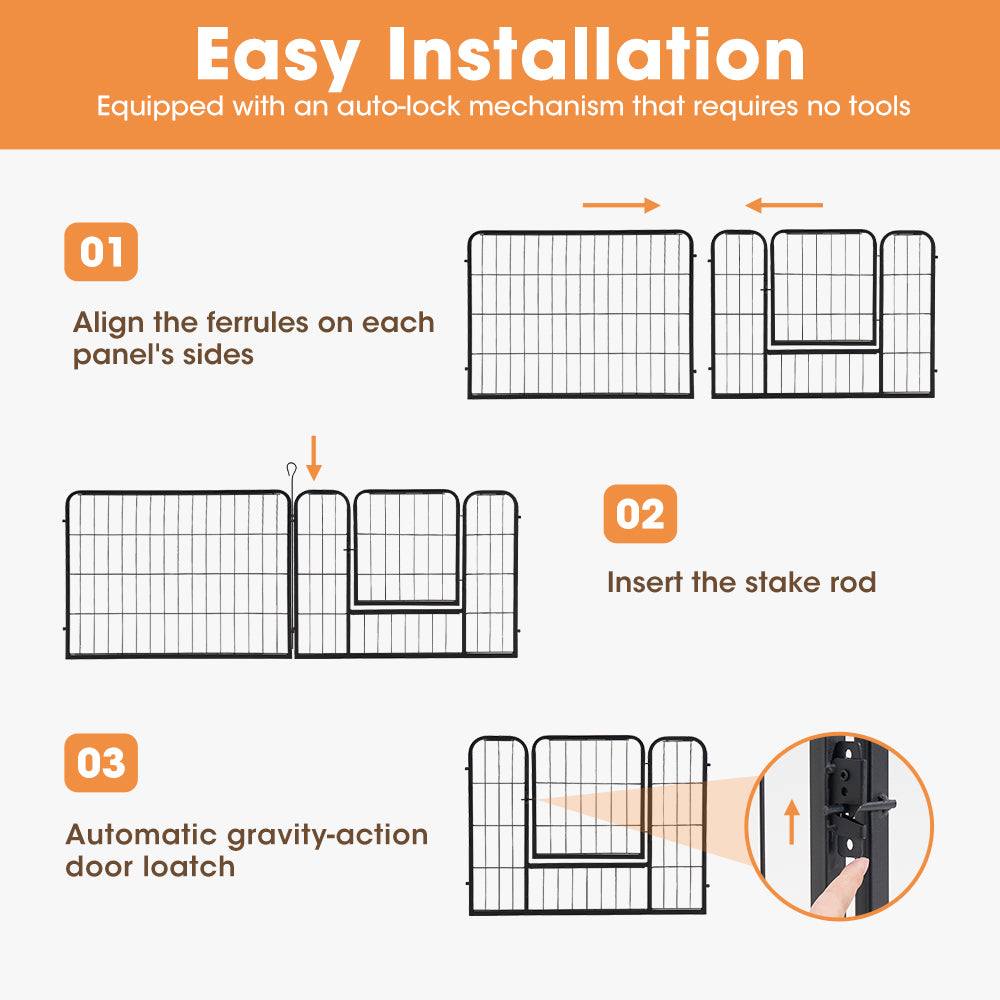 Easy Installation
Equipped with an auto-lock mechanism that requires no tools

01
Align the ferrules on each panel's sides

02
Insert the stake rod

03
Automatic gravity-action door loatch