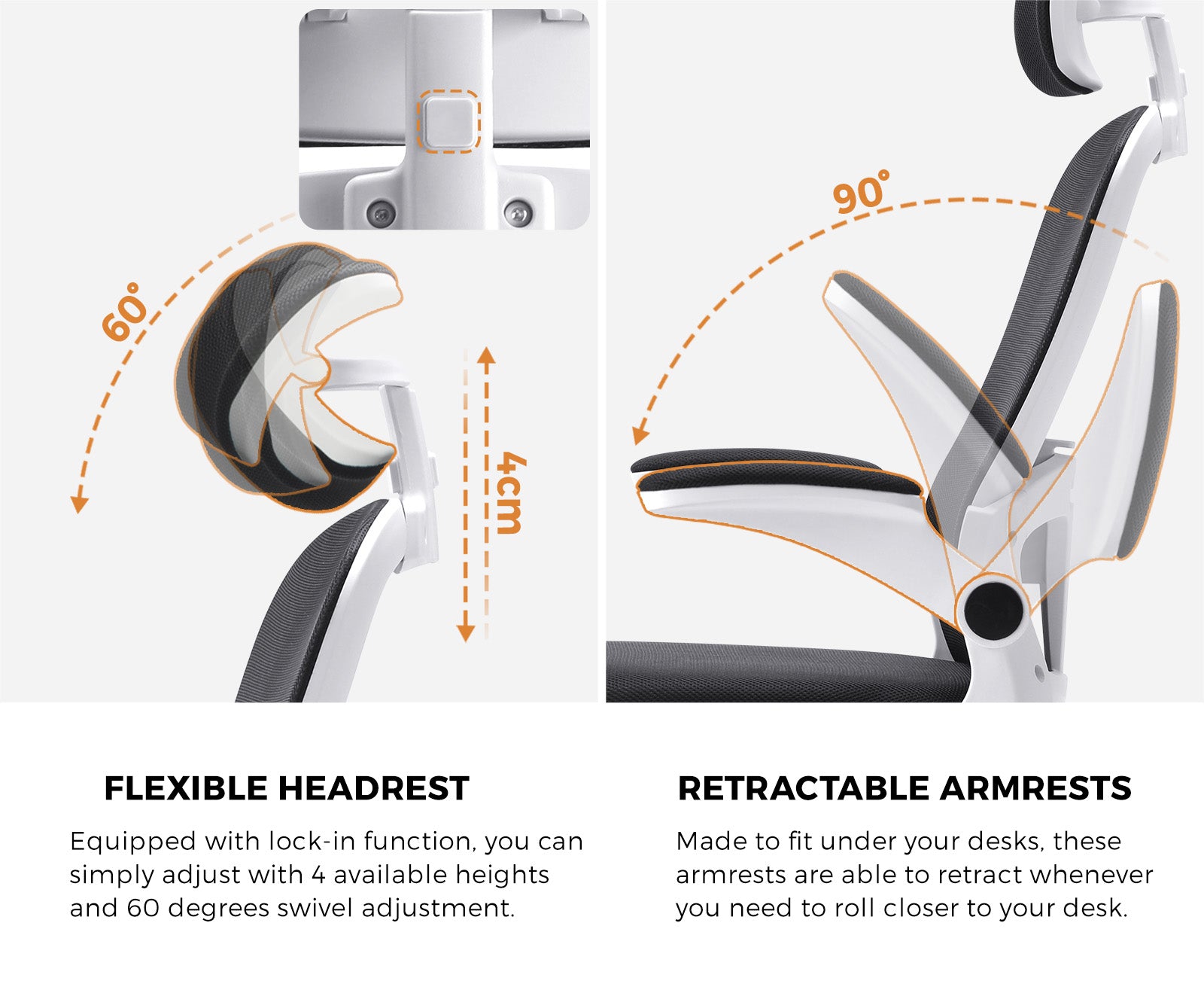 60°

4cm

90°

FLEXIBLE HEADREST

Equipped with lock-in function, you can simply adjust with 4 available heights and 60 degrees swivel adjustment.

RETRACTABLE ARMRESTS

Made to fit under your desks, these armrests are able to retract whenever you need to roll closer to your desk.