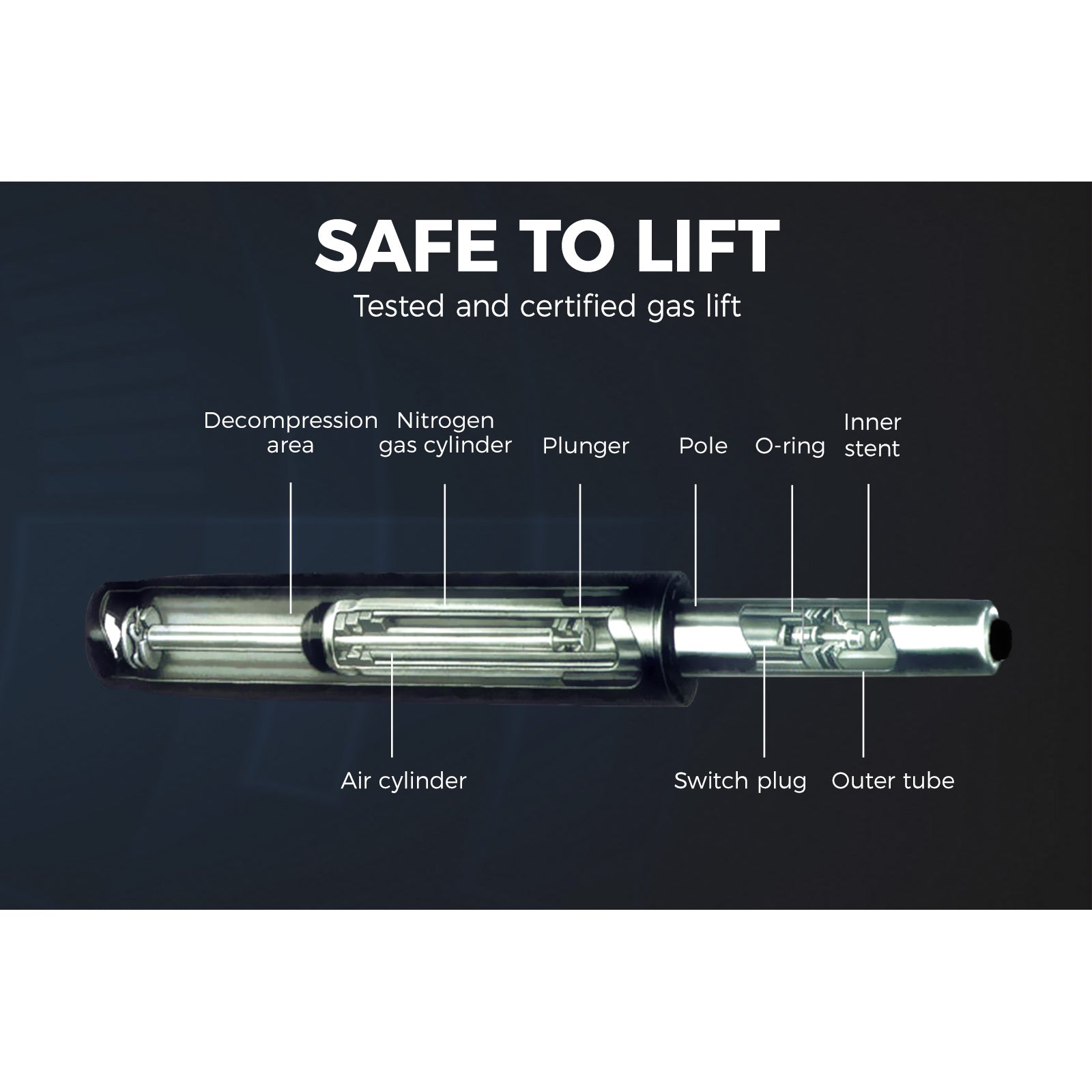 SAFE TO LIFT
Tested and certified gas lift

Decompression area

Nitrogen gas cylinder

Plunger

Pole

O-ring

Inner stent

Air cylinder

Switch plug

Outer tube