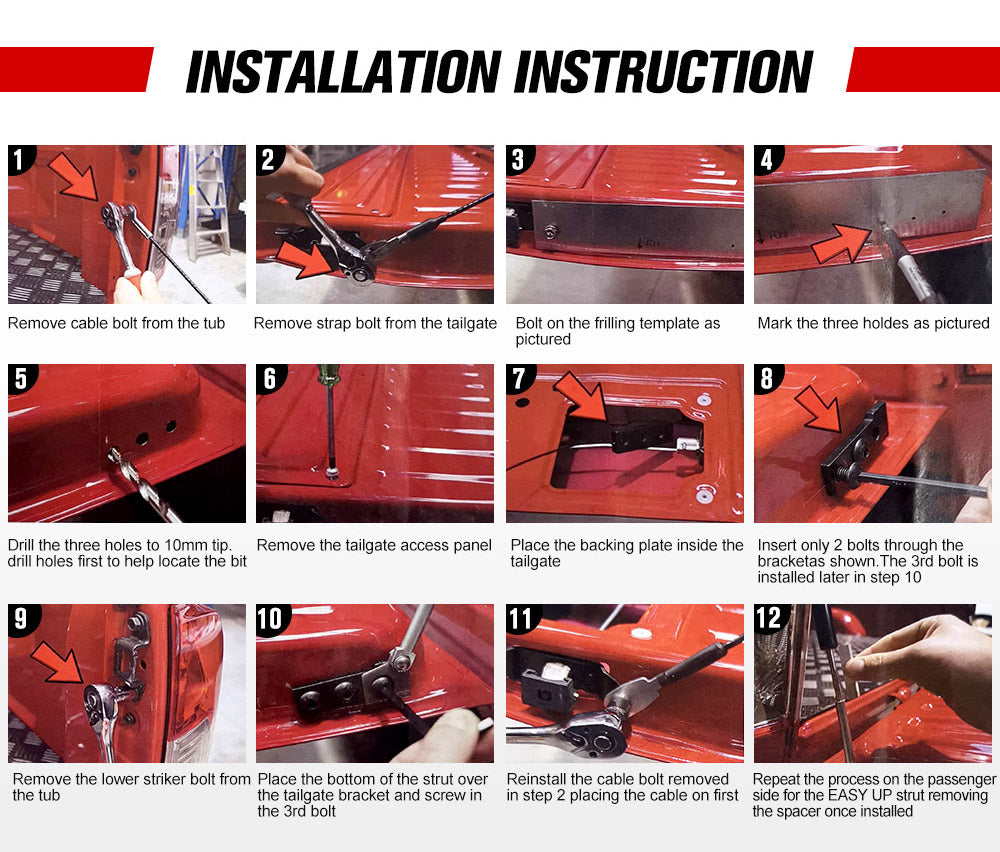 INSTALLATION INSTRUCTION

1
Remove cable bolt from the tub

2
Remove strap bolt from the tailgate

3
Bolt on the frilling template as pictured

4
Mark the three holdes as pictured

5
Drill the three holes to 10mm tip. drill holes first to help locate the bit

6
Remove the tailgate access panel

7
Place the backing plate inside the tailgate

8
Insert only 2 bolts through the bracketas shown.The 3rd bolt is installed later in step 10

9
Remove the lower striker bolt from the tub

10
Place the bottom of the strut over the tailgate bracket and screw in the 3rd bolt

11
Reinstall the cable bolt removed in step 2 placing the cable on first

12
Repeat the process on the passenger side for the EASY UP strut removing the spacer once installed