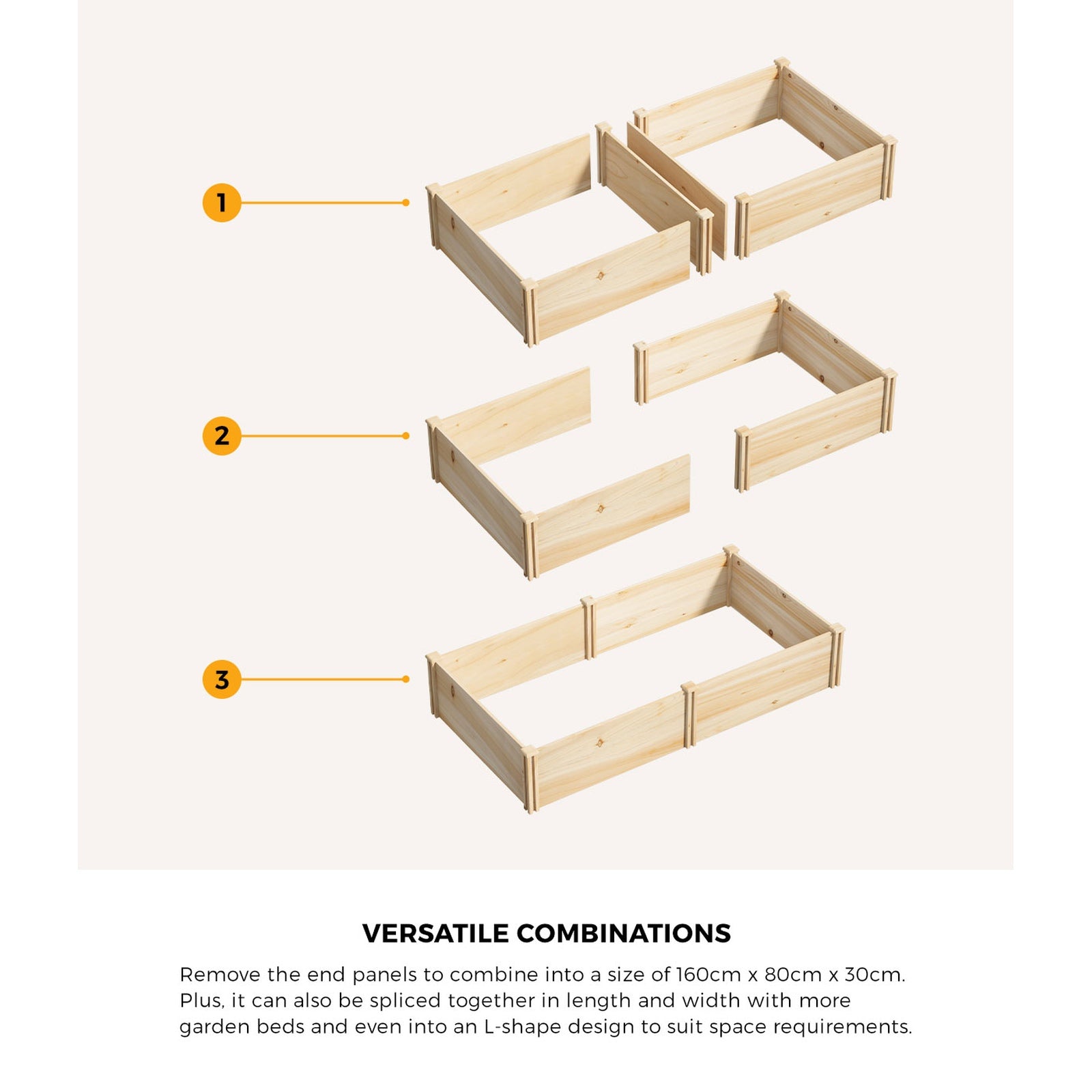 1

2

3

VERSATILE COMBINATIONS

Remove the end panels to combine into a size of 160cm x 80cm x 30cm. Plus, it can also be spliced together in length and width with more garden beds and even into an L-shape design to suit space requirements.