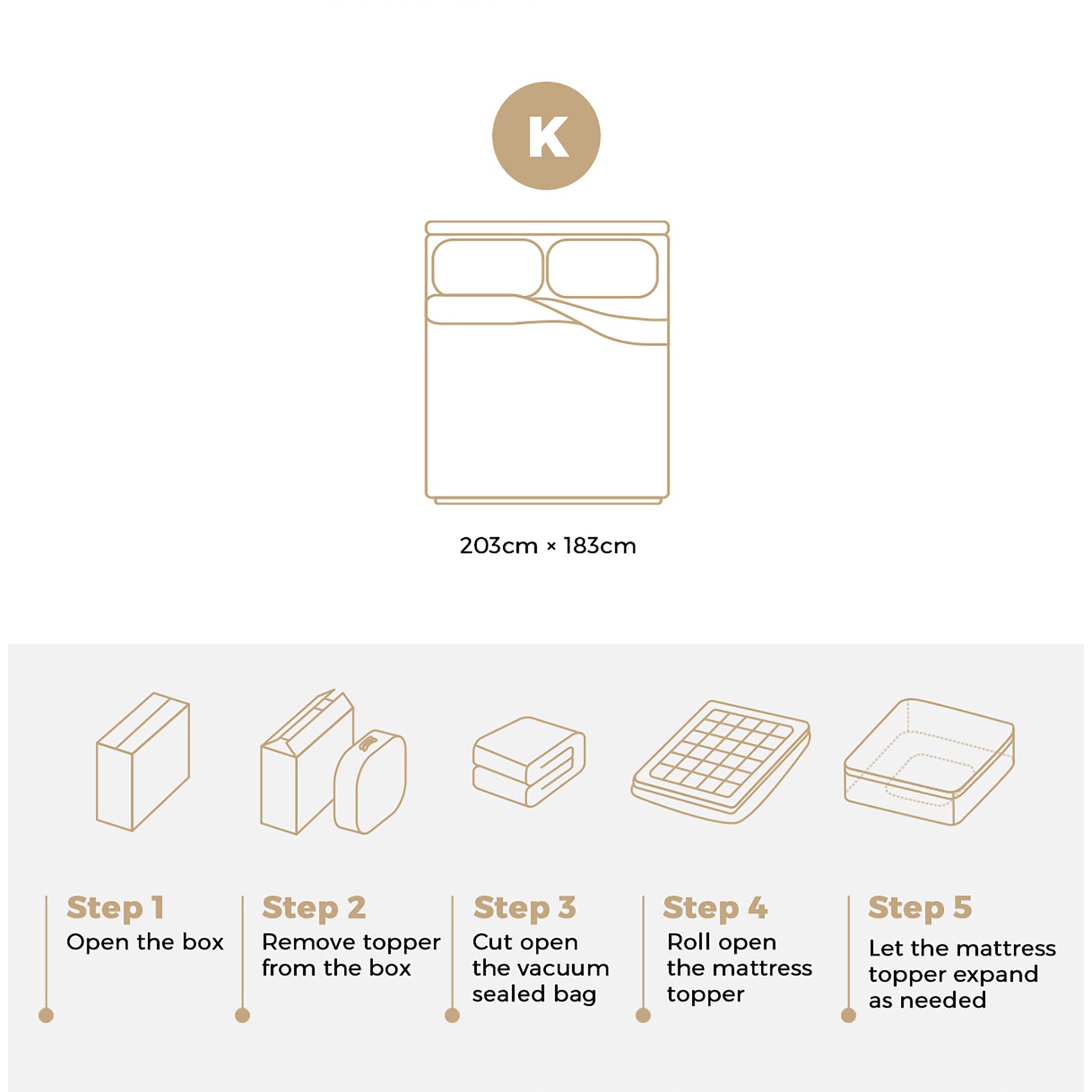 K

203cm × 183cm

Step 1
Open the box

Step 2
Remove topper from the box

Step 3
Cut open the vacuum sealed bag

Step 4
Roll open the mattress topper

Step 5
Let the mattress topper expand as needed