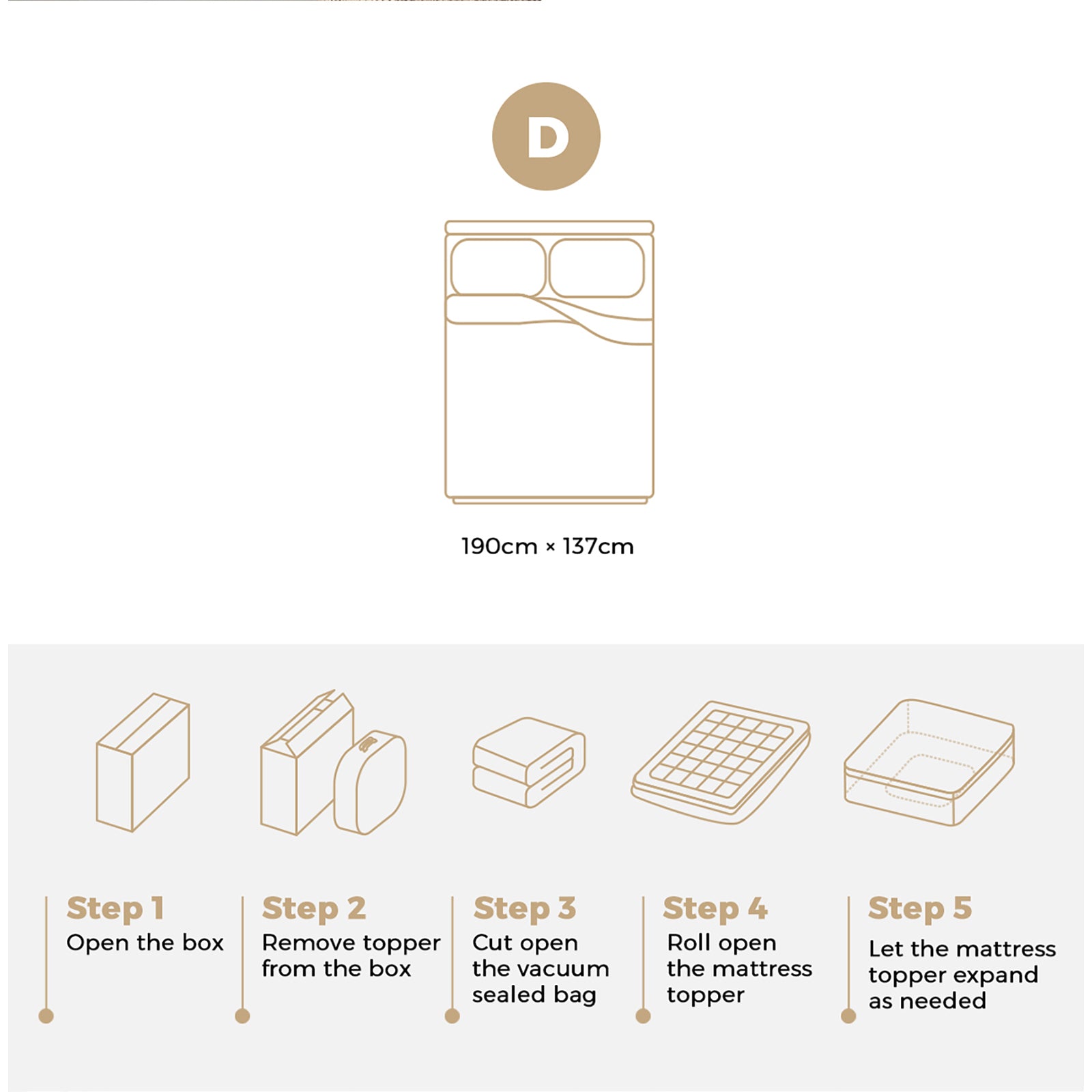 D

190cm × 137cm

Step 1
Open the box

Step 2
Remove topper from the box

Step 3
Cut open the vacuum sealed bag

Step 4
Roll open the mattress topper

Step 5
Let the mattress topper expand as needed