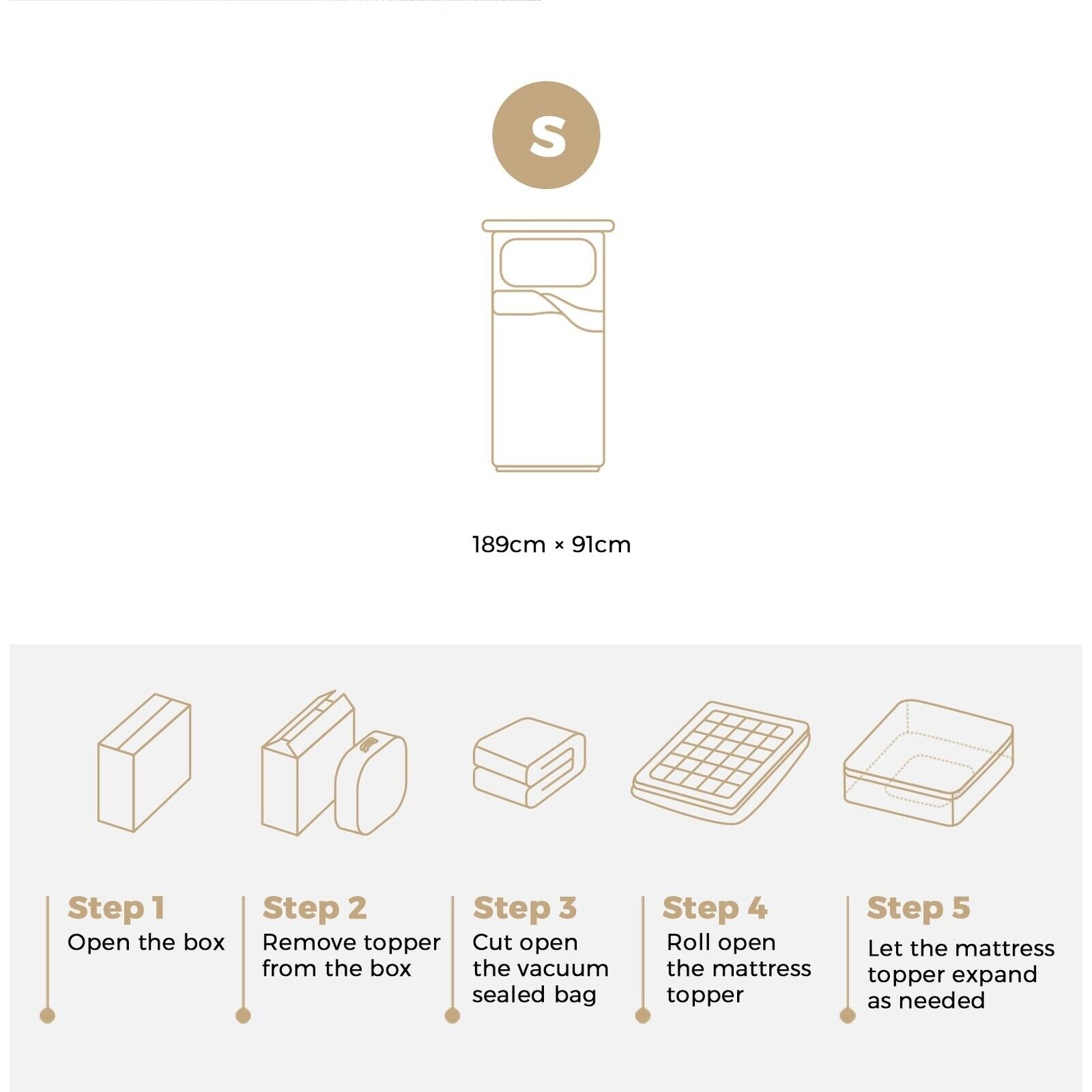 S

189cm × 91cm

Step 1
Open the box

Step 2
Remove topper from the box

Step 3
Cut open the vacuum sealed bag

Step 4
Roll open the mattress topper

Step 5
Let the mattress topper expand as needed