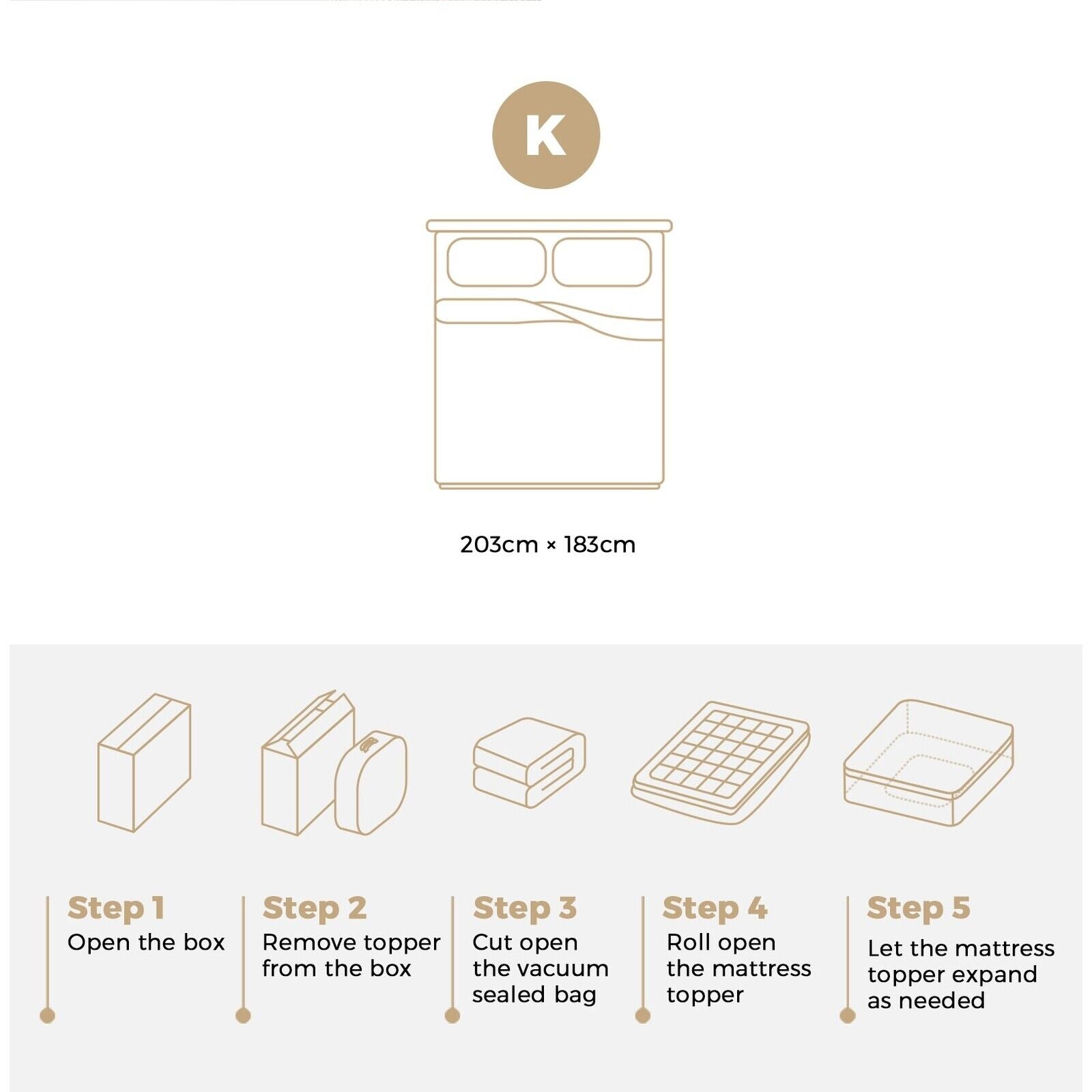 K

203cm × 183cm

Step 1
Open the box

Step 2
Remove topper from the box

Step 3
Cut open the vacuum sealed bag

Step 4
Roll open the mattress topper

Step 5
Let the mattress topper expand as needed