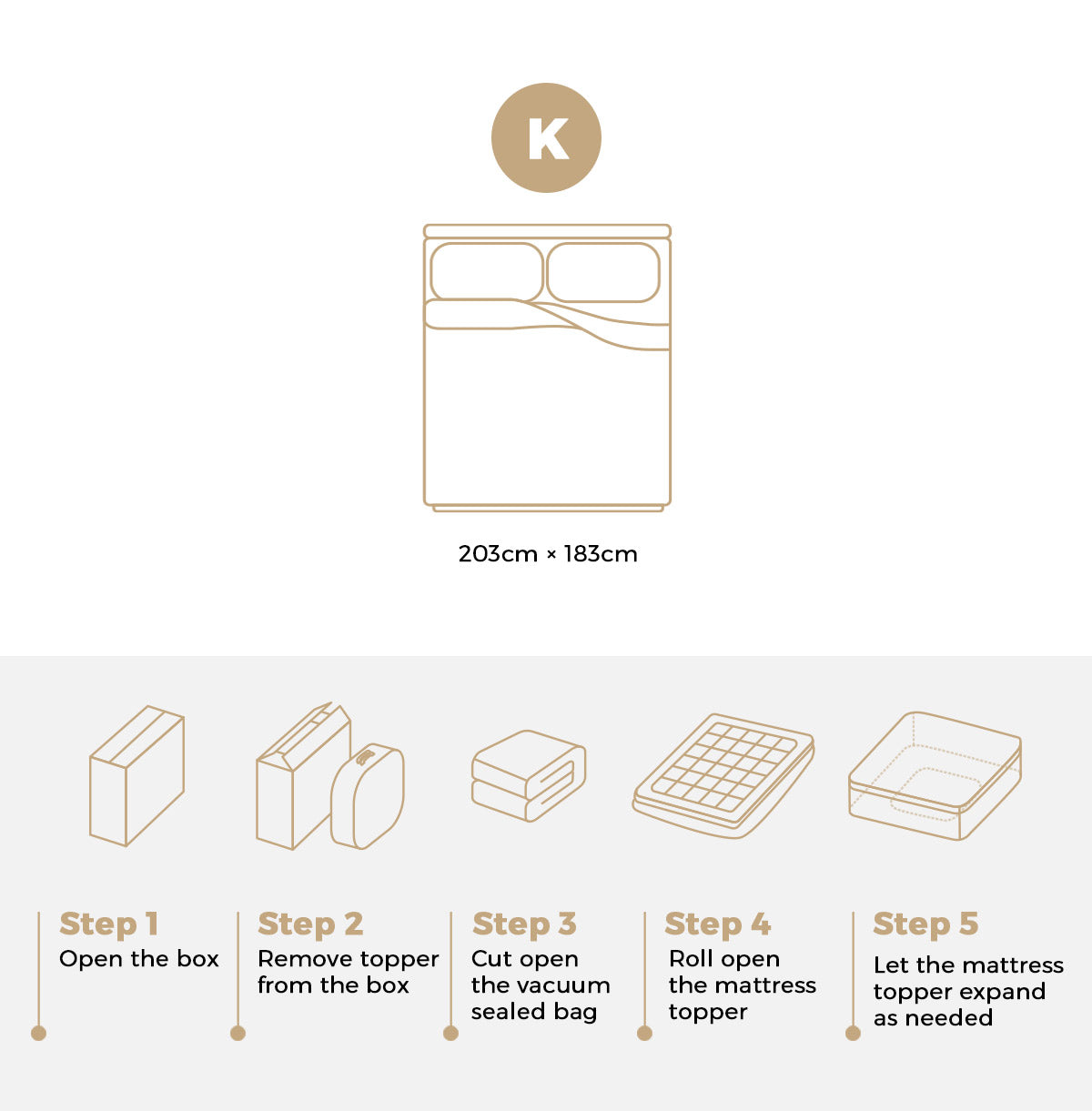 K

203cm × 183cm

Step 1
Open the box

Step 2
Remove topper from the box

Step 3
Cut open the vacuum sealed bag

Step 4
Roll open the mattress topper

Step 5
Let the mattress topper expand as needed