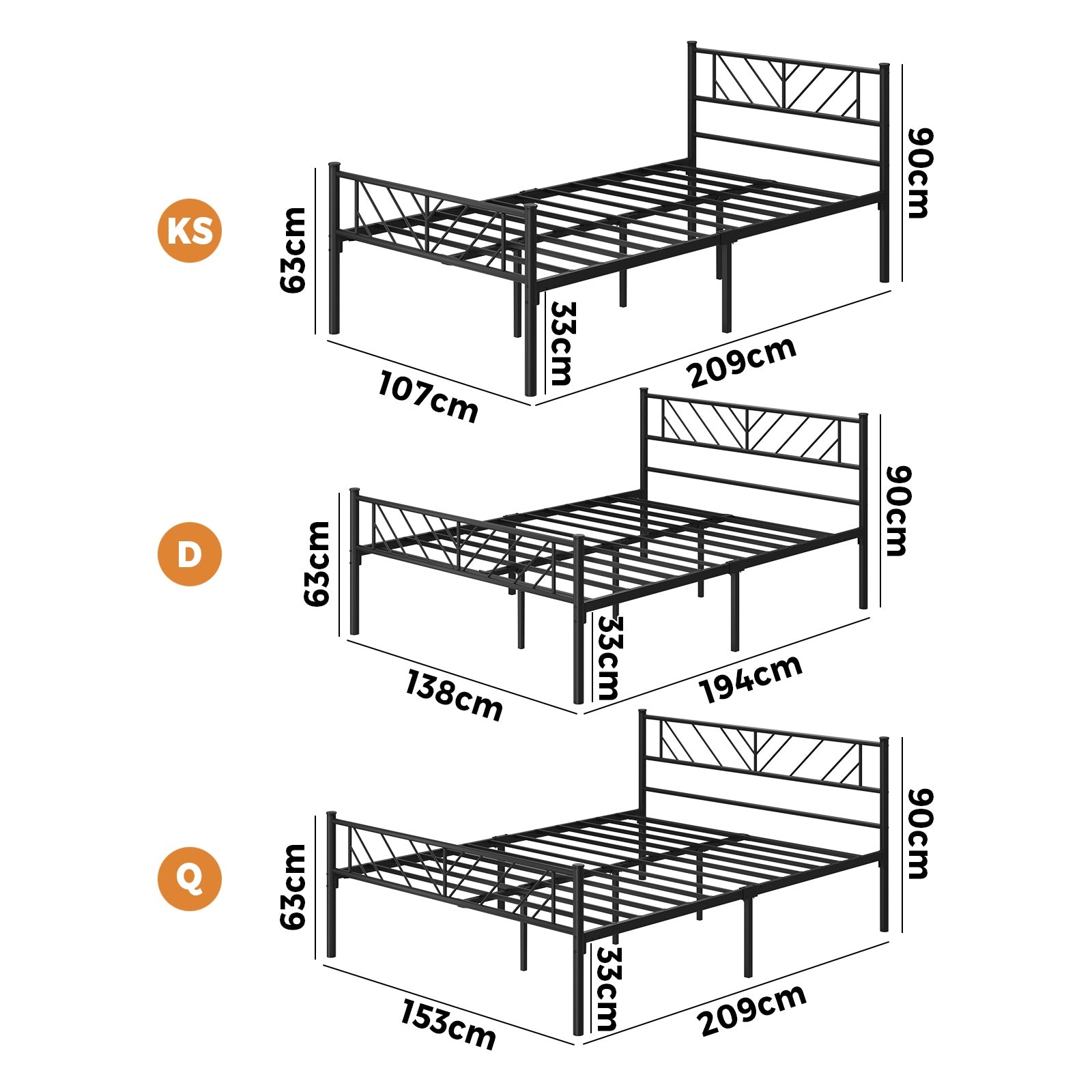 KS
63cm
90cm
33cm
107cm
209cm

D
63cm
90cm
33cm
138cm
194cm

Q
63cm
90cm
33cm
153cm
209cm