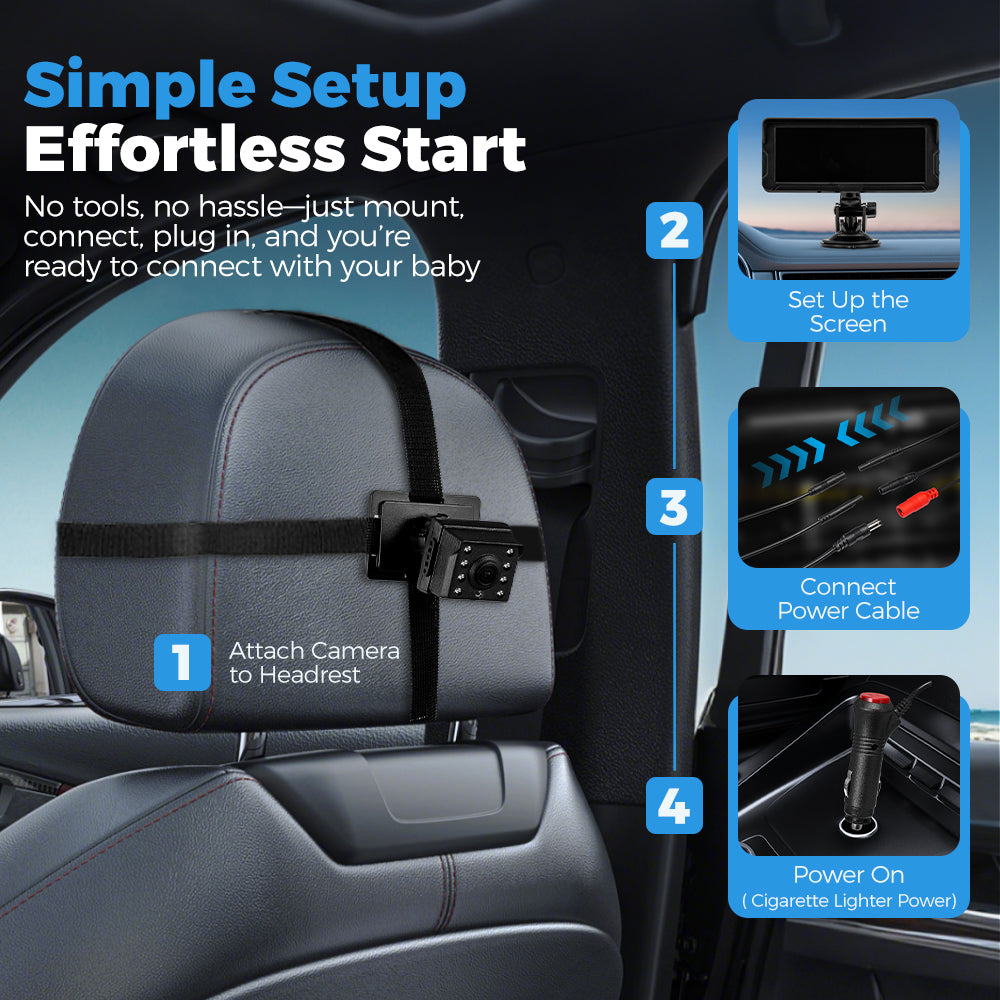 Simple Setup
Effortless Start

No tools, no hassle—just mount, connect, plug in, and you're ready to connect with your baby

1 Attach Camera to Headrest

2 Set Up the Screen

3 Connect Power Cable

4 Power On ( Cigarette Lighter Power)