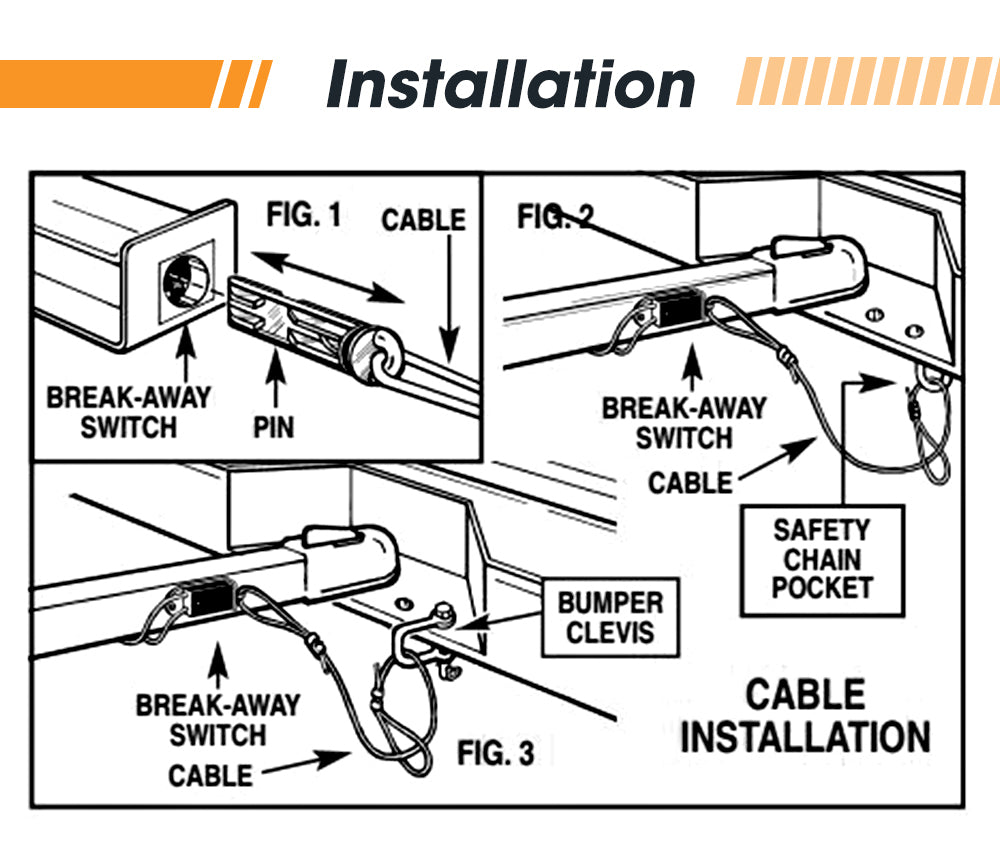 Installation

FIG. 1

CABLE

BREAK-AWAY SWITCH

PIN

FIG. 2

BREAK-AWAY SWITCH

CABLE

SAFETY CHAIN POCKET

BUMPER CLEVIS

BREAK-AWAY SWITCH

CABLE

FIG. 3

CABLE INSTALLATION