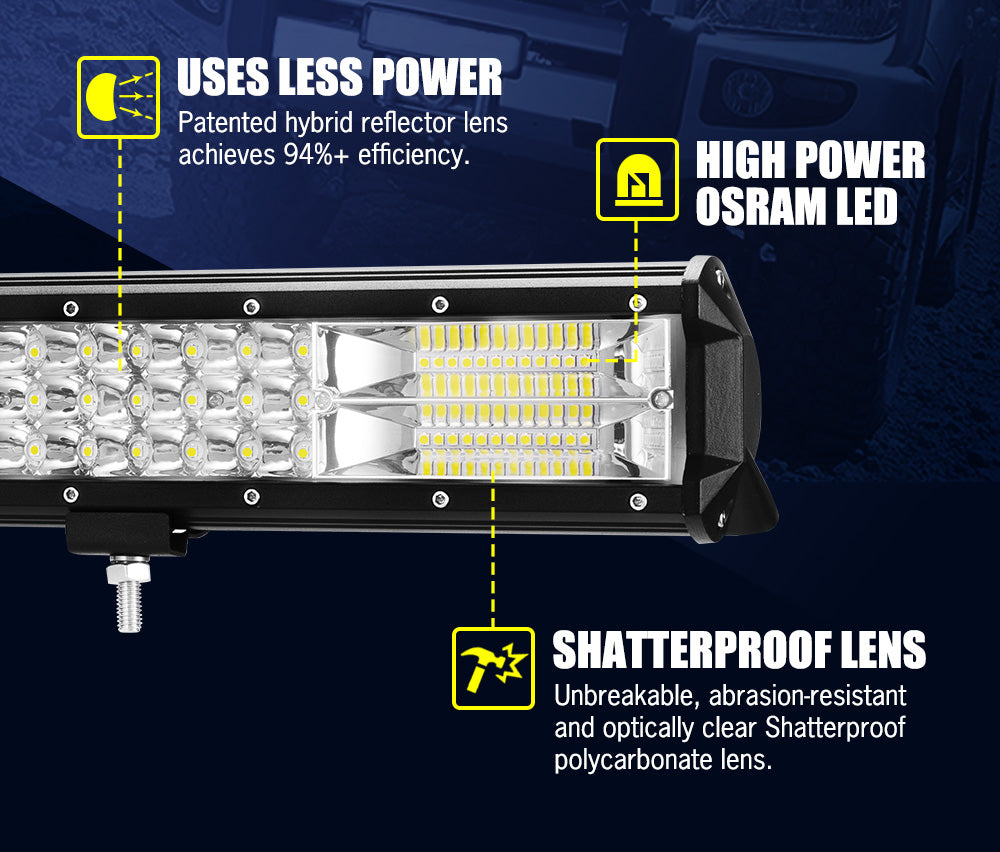 USES LESS POWER
Patented hybrid reflector lens achieves 94%+ efficiency.

HIGH POWER OSRAM LED

SHATTERPROOF LENS
Unbreakable, abrasion-resistant and optically clear Shatterproof polycarbonate lens.