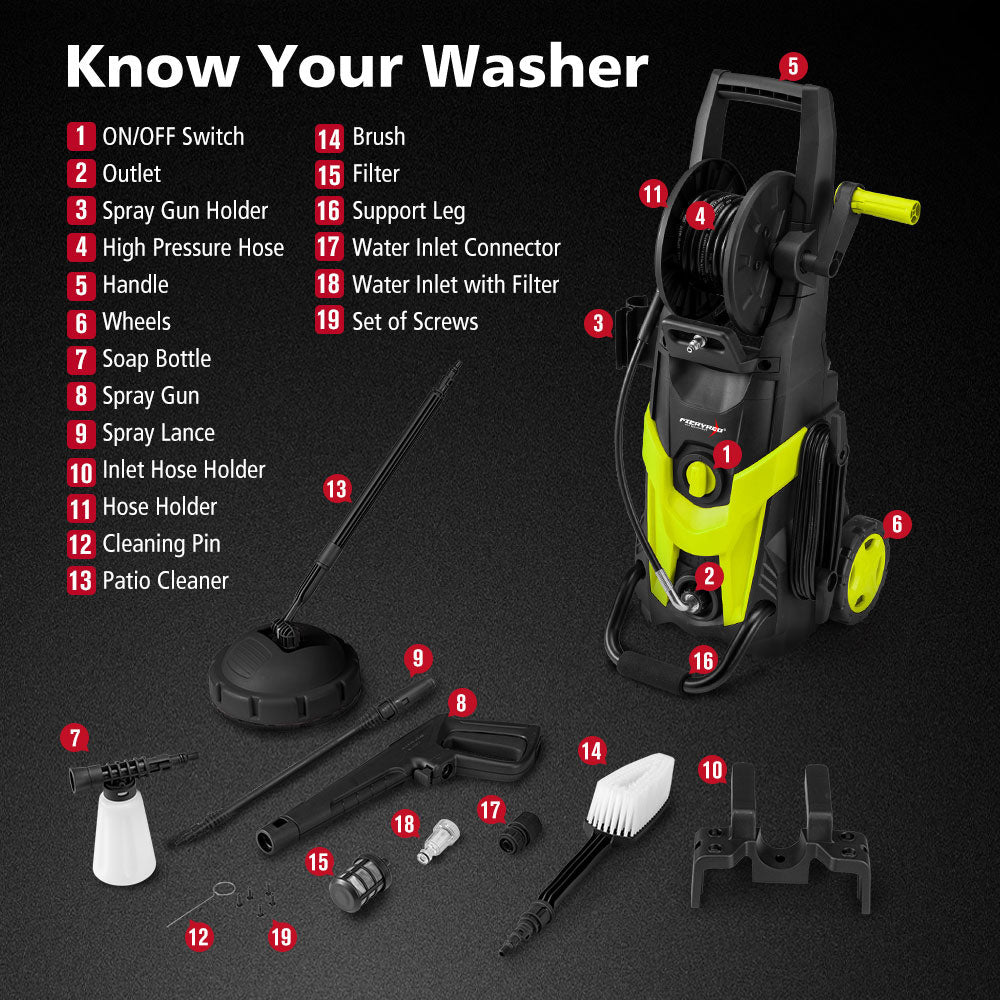 Know Your Washer

1 ON/OFF Switch
2 Outlet
3 Spray Gun Holder
4 High Pressure Hose
5 Handle
6 Wheels
7 Soap Bottle
8 Spray Gun
9 Spray Lance
10 Inlet Hose Holder
11 Hose Holder
12 Cleaning Pin
13 Patio Cleaner

14 Brush
15 Filter
16 Support Leg
17 Water Inlet Connector
18 Water Inlet with Filter
19 Set of Screws

5
11
4
3
FIERYRED
1
6
2
16
13
9
8
7
14
10
18
17
15
12
19