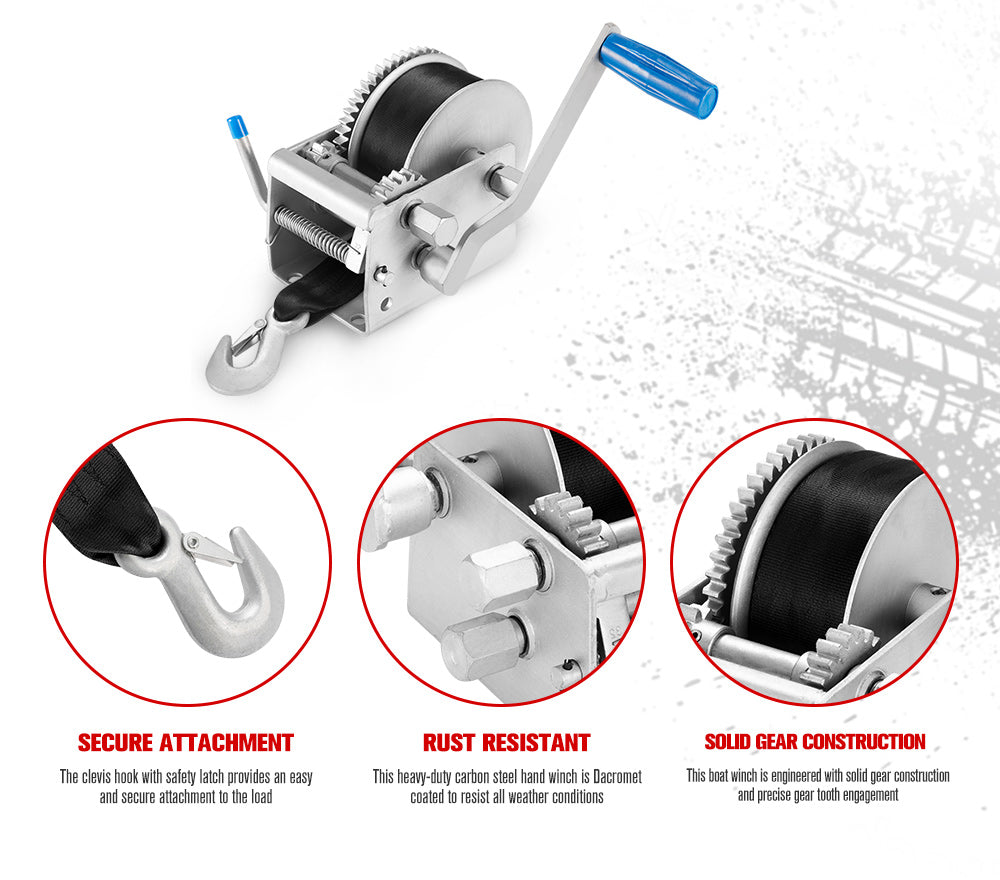 SECURE ATTACHMENT

The clevis hook with safety latch provides an easy and secure attachment to the load

RUST RESISTANT

This heavy-duty carbon steel hand winch is Dacromet coated to resist all weather conditions

SOLID GEAR CONSTRUCTION

This boat winch is engineered with solid gear construction and precise gear tooth engagement