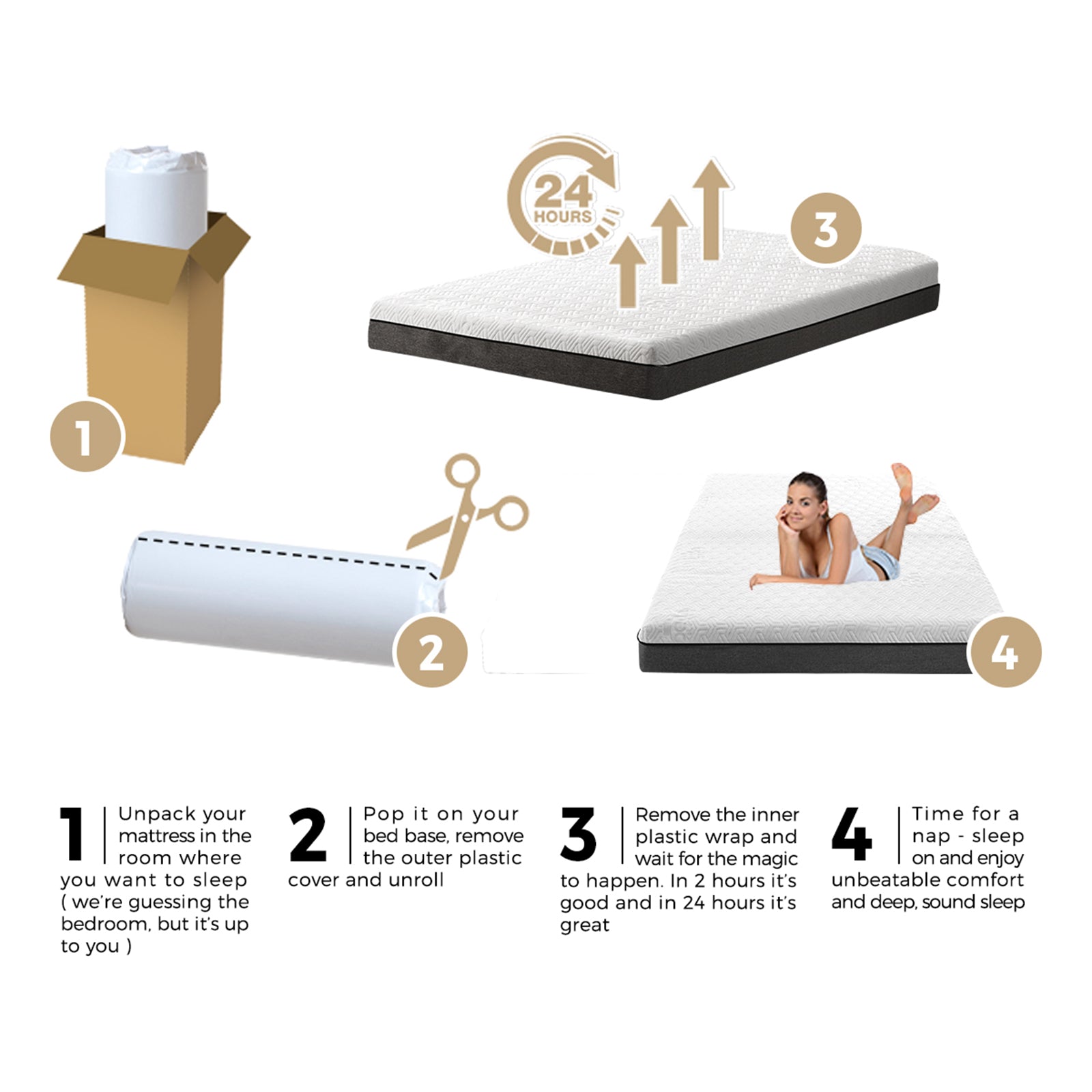 24 HOURS

3

1

2

4

1 Unpack your mattress in the room where you want to sleep ( we're guessing the bedroom, but it's up to you )

2 Pop it on your bed base, remove the outer plastic cover and unroll

3 Remove the inner plastic wrap and wait for the magic to happen. In 2 hours it's good and in 24 hours it's great

4 Time for a nap - sleep on and enjoy unbeatable comfort and deep, sound sleep