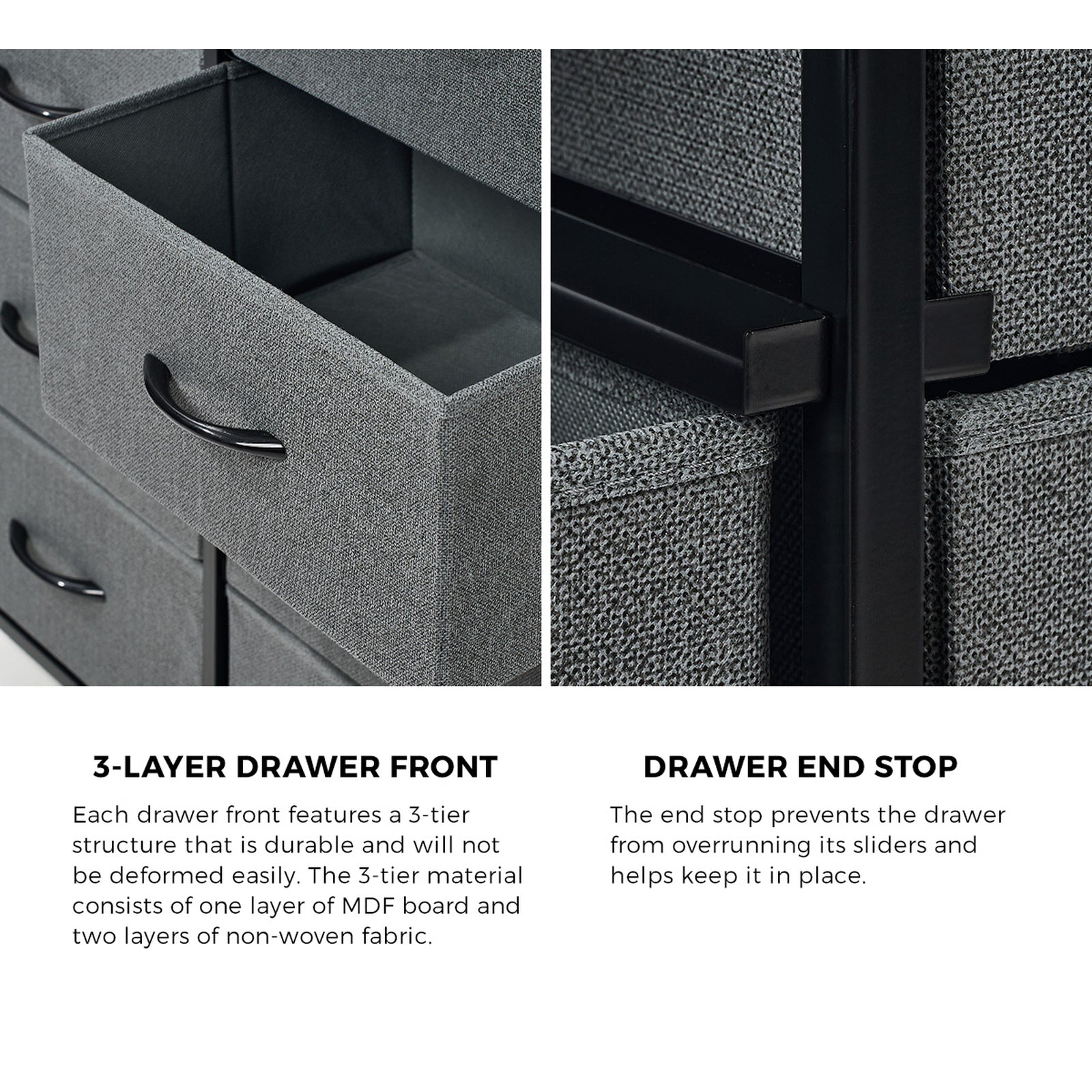 3-LAYER DRAWER FRONT

Each drawer front features a 3-tier structure that is durable and will not be deformed easily. The 3-tier material consists of one layer of MDF board and two layers of non-woven fabric.

DRAWER END STOP

The end stop prevents the drawer from overrunning its sliders and helps keep it in place.