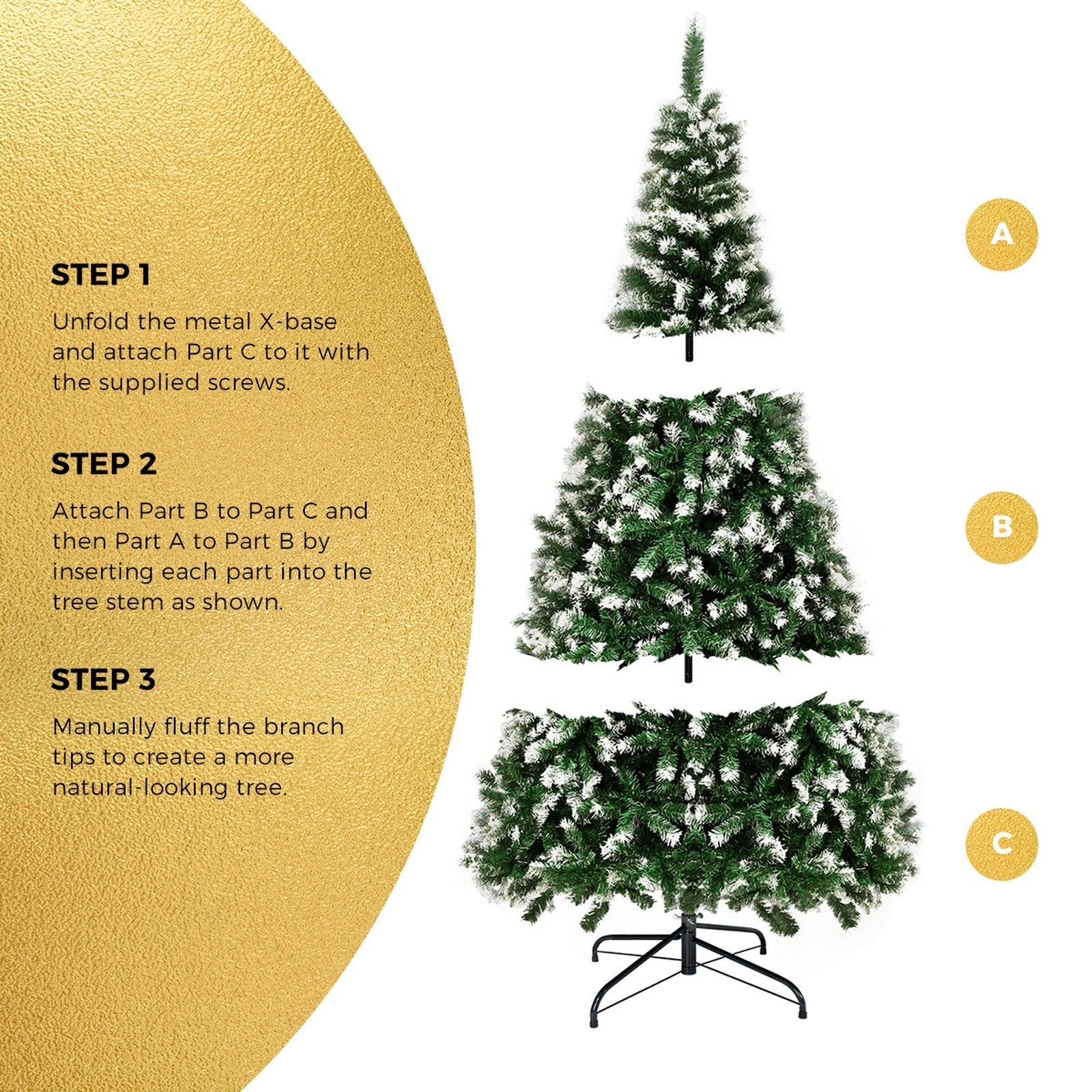 STEP 1

Unfold the metal X-base and attach Part C to it with the supplied screws.

STEP 2

Attach Part B to Part C and then Part A to Part B by inserting each part into the tree stem as shown.

STEP 3

Manually fluff the branch tips to create a more natural-looking tree.

A

B

C