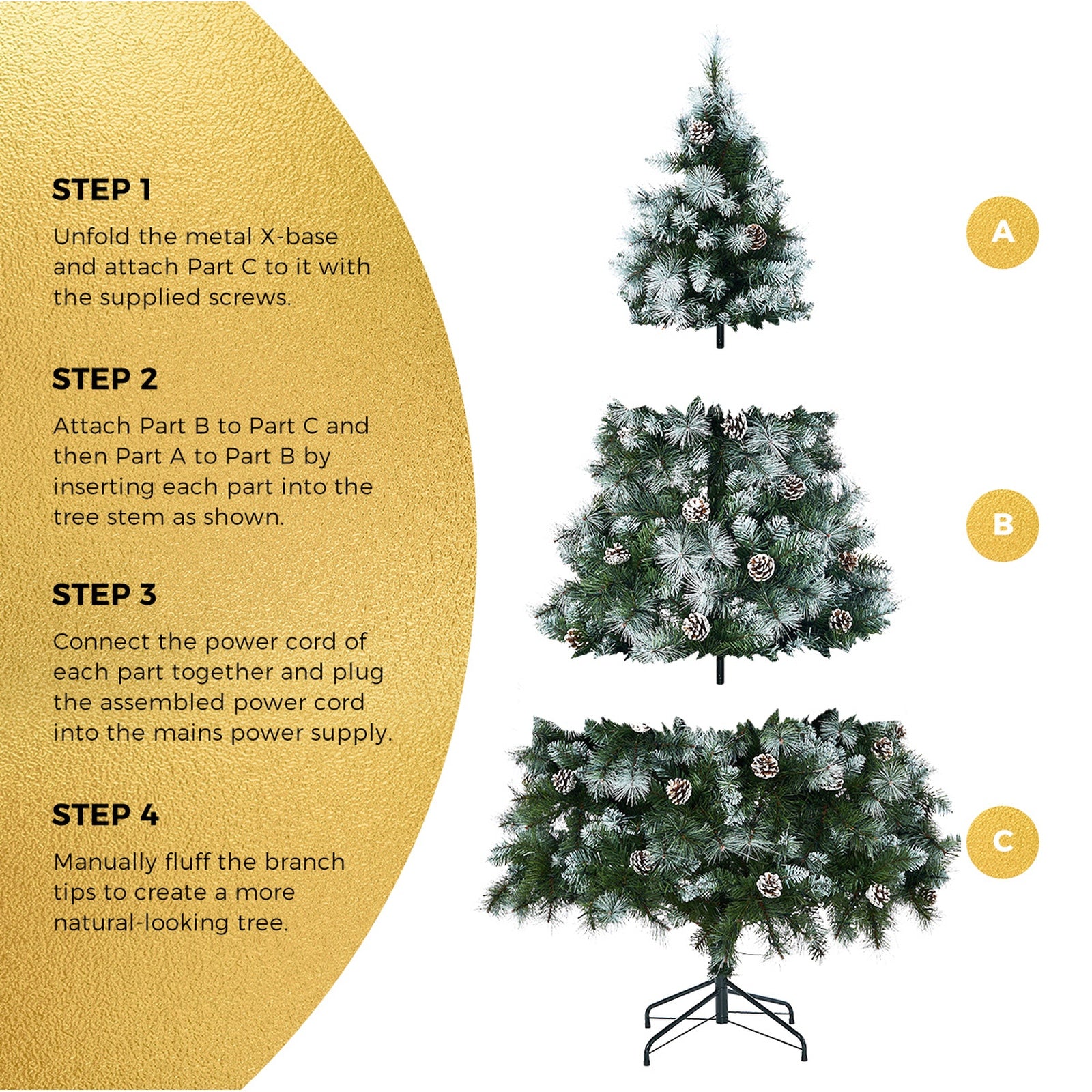 STEP 1

Unfold the metal X-base and attach Part C to it with the supplied screws.

STEP 2

Attach Part B to Part C and then Part A to Part B by inserting each part into the tree stem as shown.

STEP 3

Connect the power cord of each part together and plug the assembled power cord into the mains power supply.

STEP 4

Manually fluff the branch tips to create a more natural-looking tree.

A

B

C