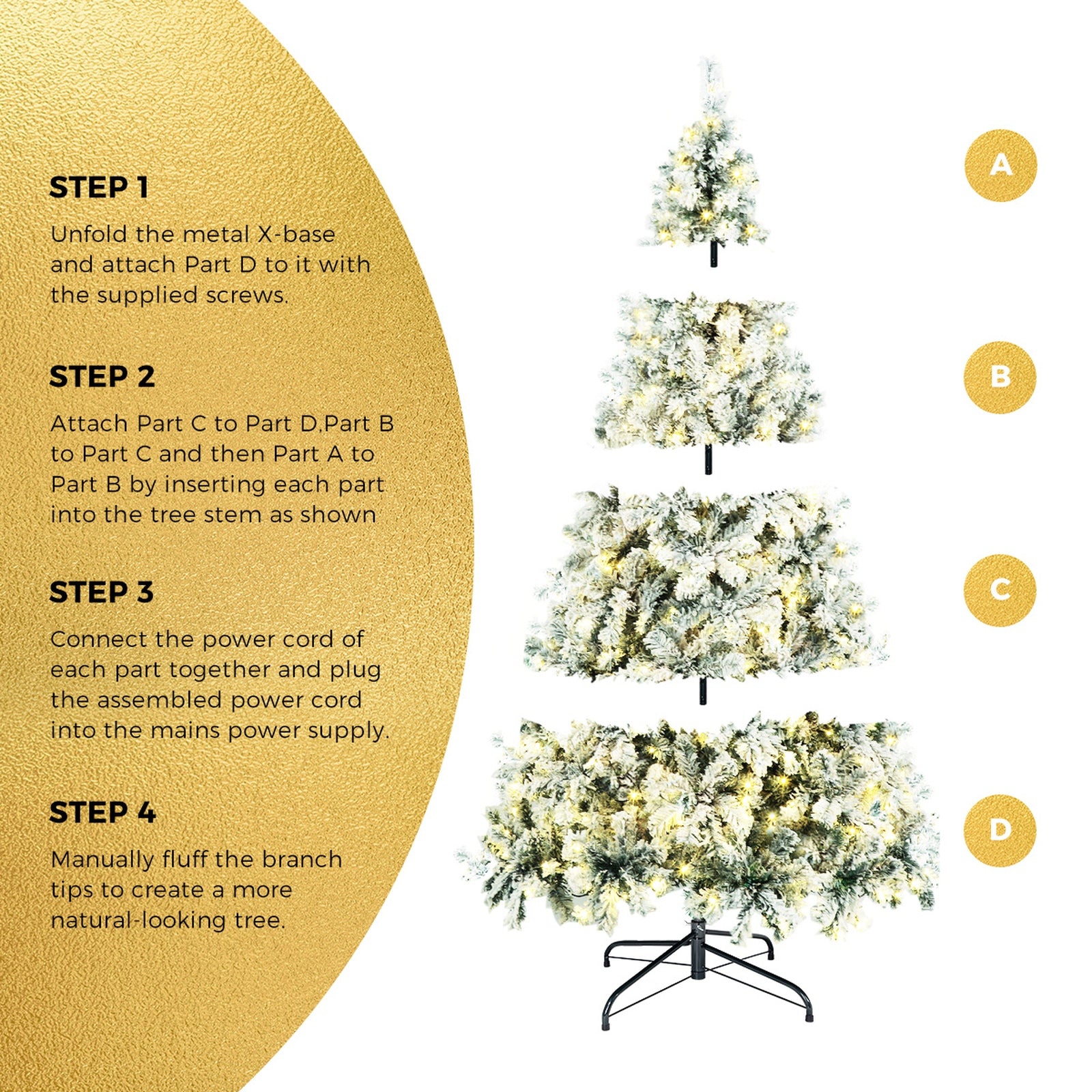 STEP 1

Unfold the metal X-base and attach Part D to it with the supplied screws.

STEP 2

Attach Part C to Part D,Part B to Part C and then Part A to Part B by inserting each part into the tree stem as shown

STEP 3

Connect the power cord of each part together and plug the assembled power cord into the mains power supply.

STEP 4

Manually fluff the branch tips to create a more natural-looking tree.

A

B

C

D