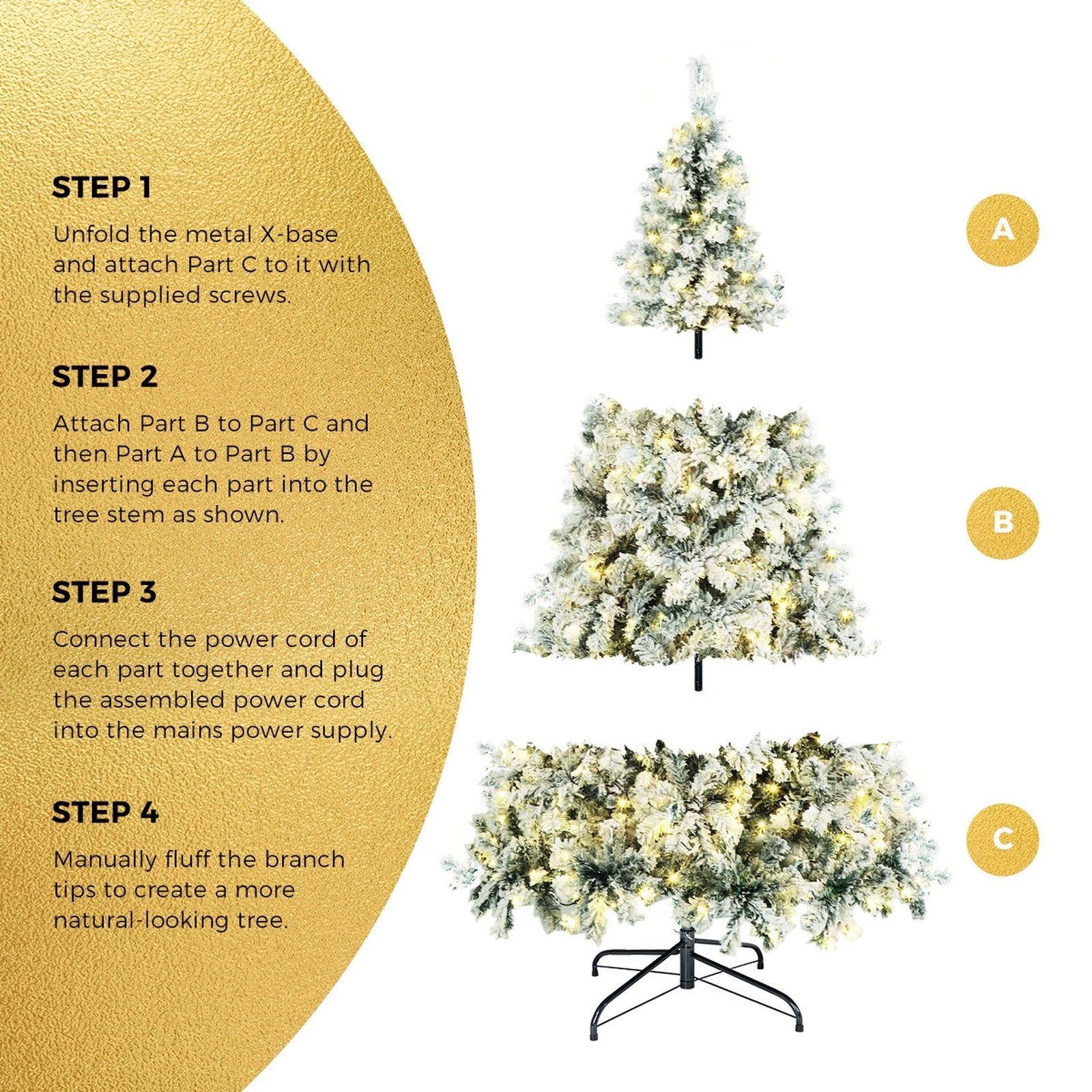 STEP 1

Unfold the metal X-base and attach Part C to it with the supplied screws.

STEP 2

Attach Part B to Part C and then Part A to Part B by inserting each part into the tree stem as shown.

STEP 3

Connect the power cord of each part together and plug the assembled power cord into the mains power supply.

STEP 4

Manually fluff the branch tips to create a more natural-looking tree.

A

B

C