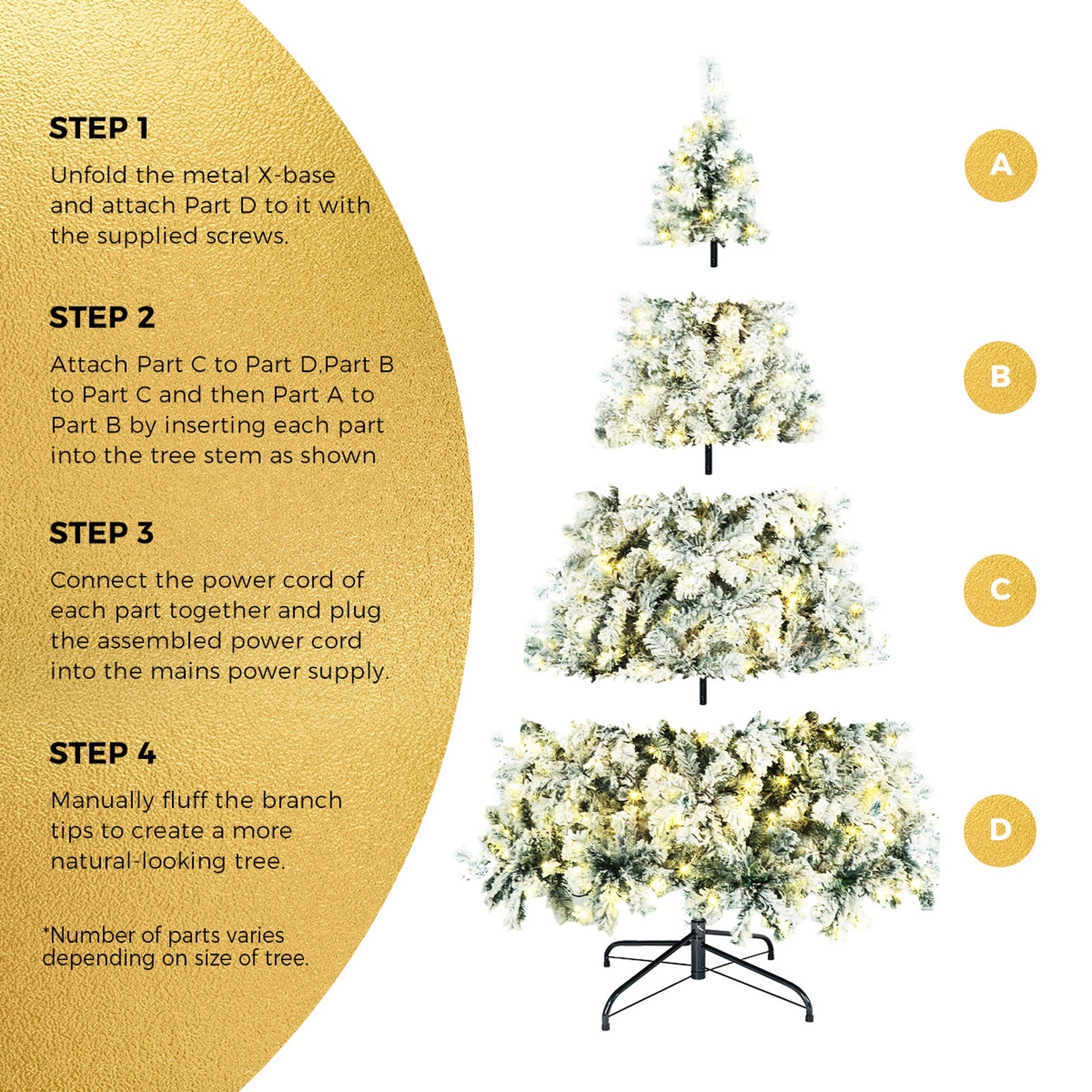 STEP 1

Unfold the metal X-base and attach Part D to it with the supplied screws.

STEP 2

Attach Part C to Part D,Part B to Part C and then Part A to Part B by inserting each part into the tree stem as shown

STEP 3

Connect the power cord of each part together and plug the assembled power cord into the mains power supply.

STEP 4

Manually fluff the branch tips to create a more natural-looking tree.

*Number of parts varies depending on size of tree.

A

B

C

D