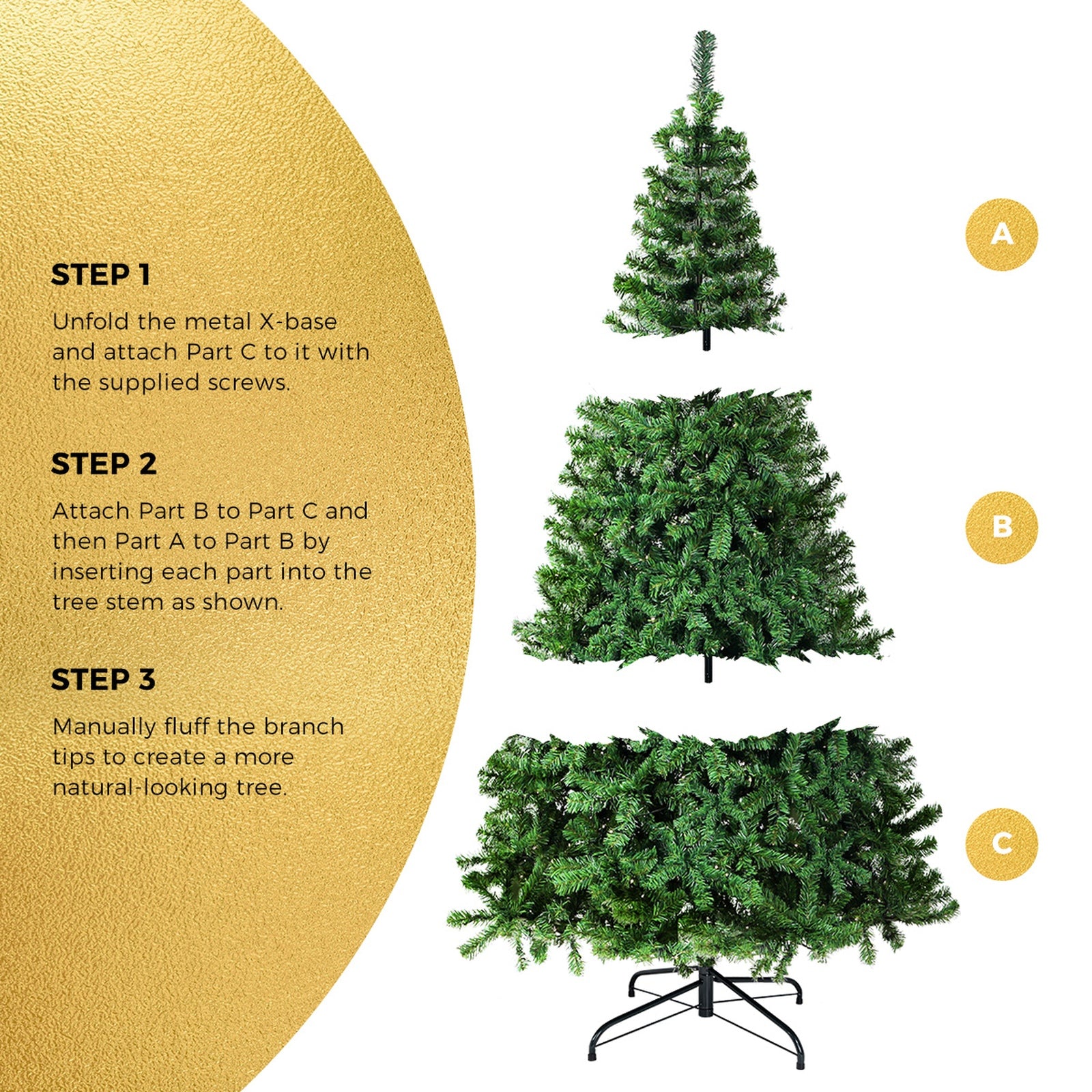 STEP 1

Unfold the metal X-base and attach Part C to it with the supplied screws.

STEP 2

Attach Part B to Part C and then Part A to Part B by inserting each part into the tree stem as shown.

STEP 3

Manually fluff the branch tips to create a more natural-looking tree.

A

B

C