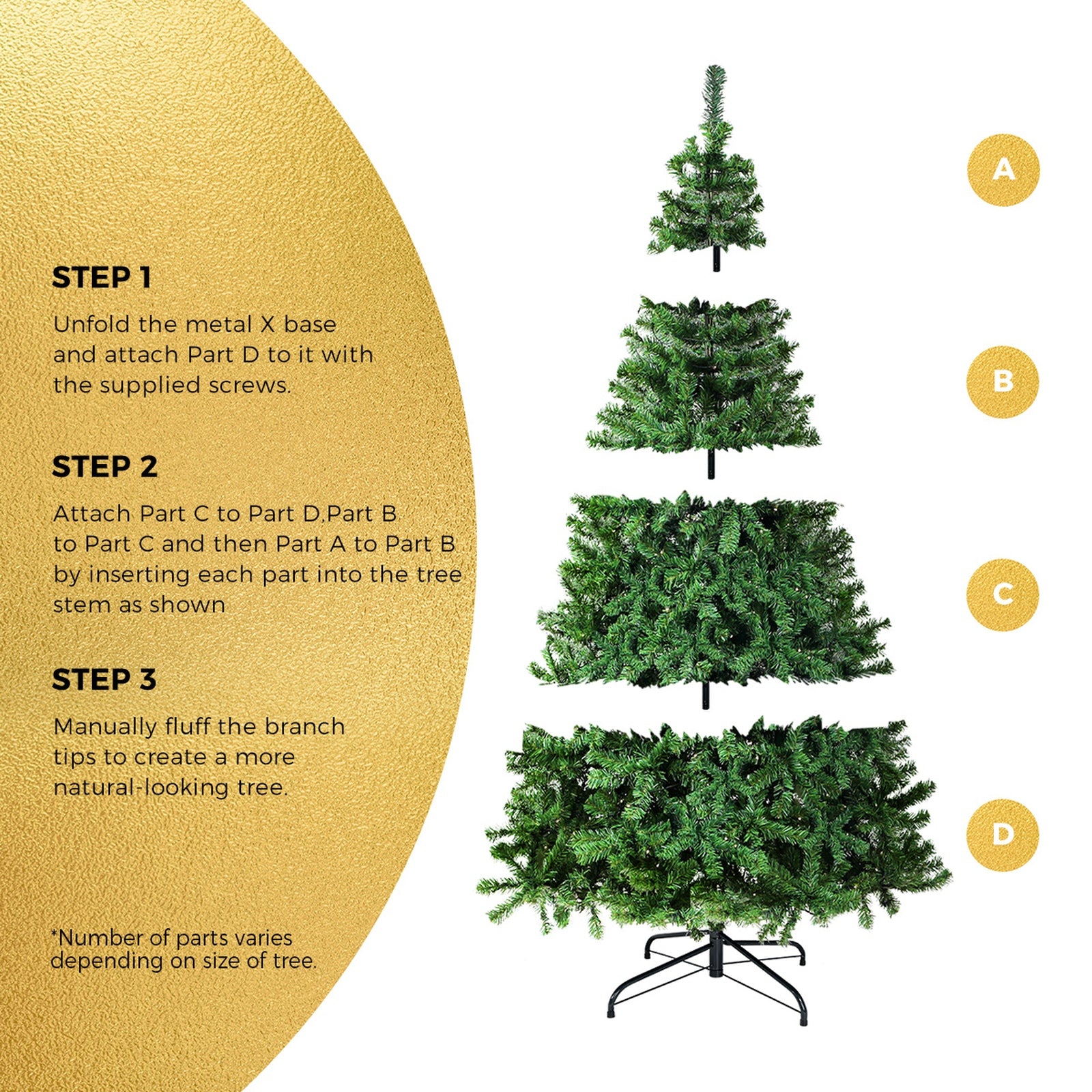 STEP 1

Unfold the metal X base and attach Part D to it with the supplied screws.

STEP 2

Attach Part C to Part D,Part B to Part C and then Part A to Part B by inserting each part into the tree stem as shown

STEP 3

Manually fluff the branch tips to create a more natural-looking tree.

*Number of parts varies depending on size of tree.

A

B

C

D