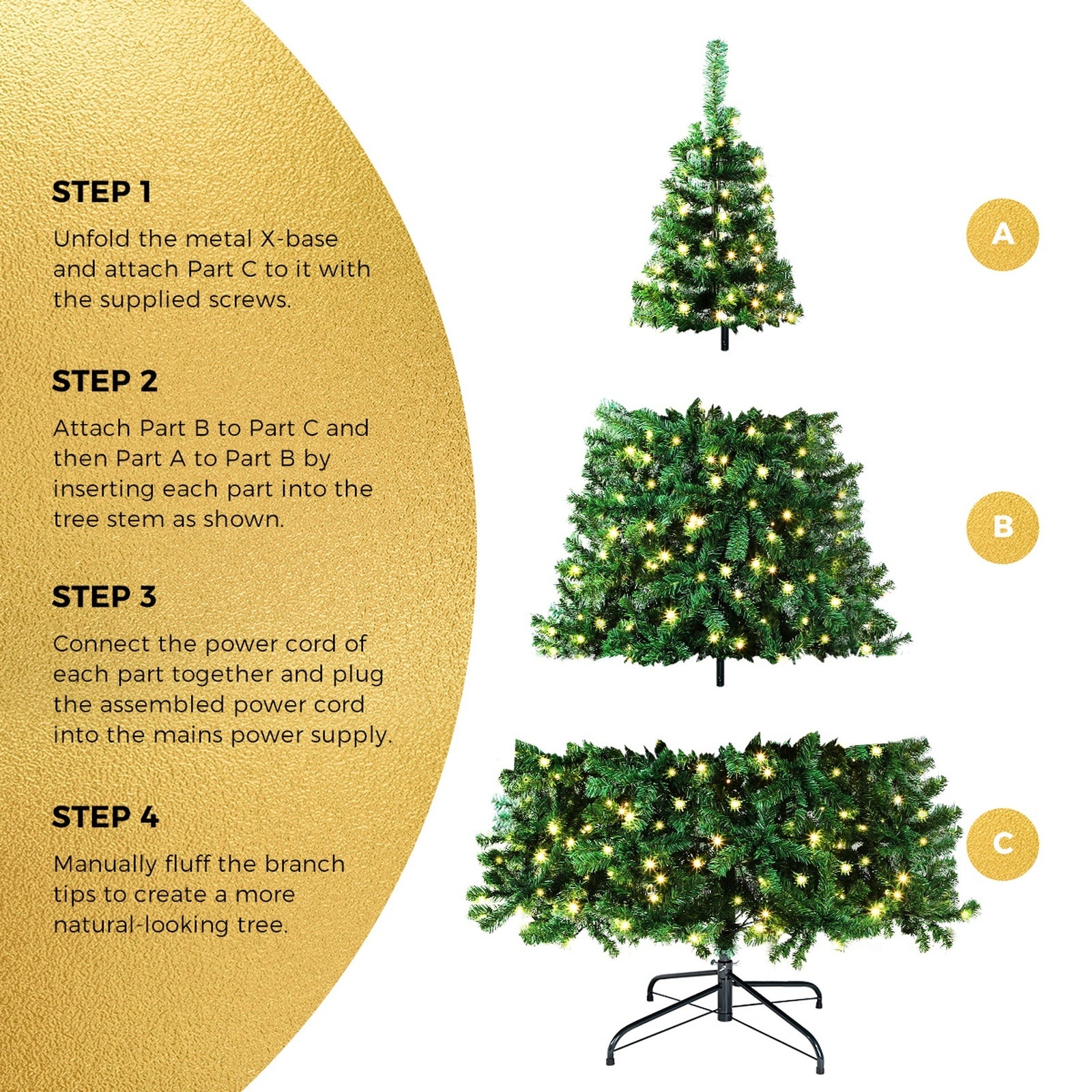 STEP 1

Unfold the metal X-base and attach Part C to it with the supplied screws.

STEP 2

Attach Part B to Part C and then Part A to Part B by inserting each part into the tree stem as shown.

STEP 3

Connect the power cord of each part together and plug the assembled power cord into the mains power supply.

STEP 4

Manually fluff the branch tips to create a more natural-looking tree.

A

B

C