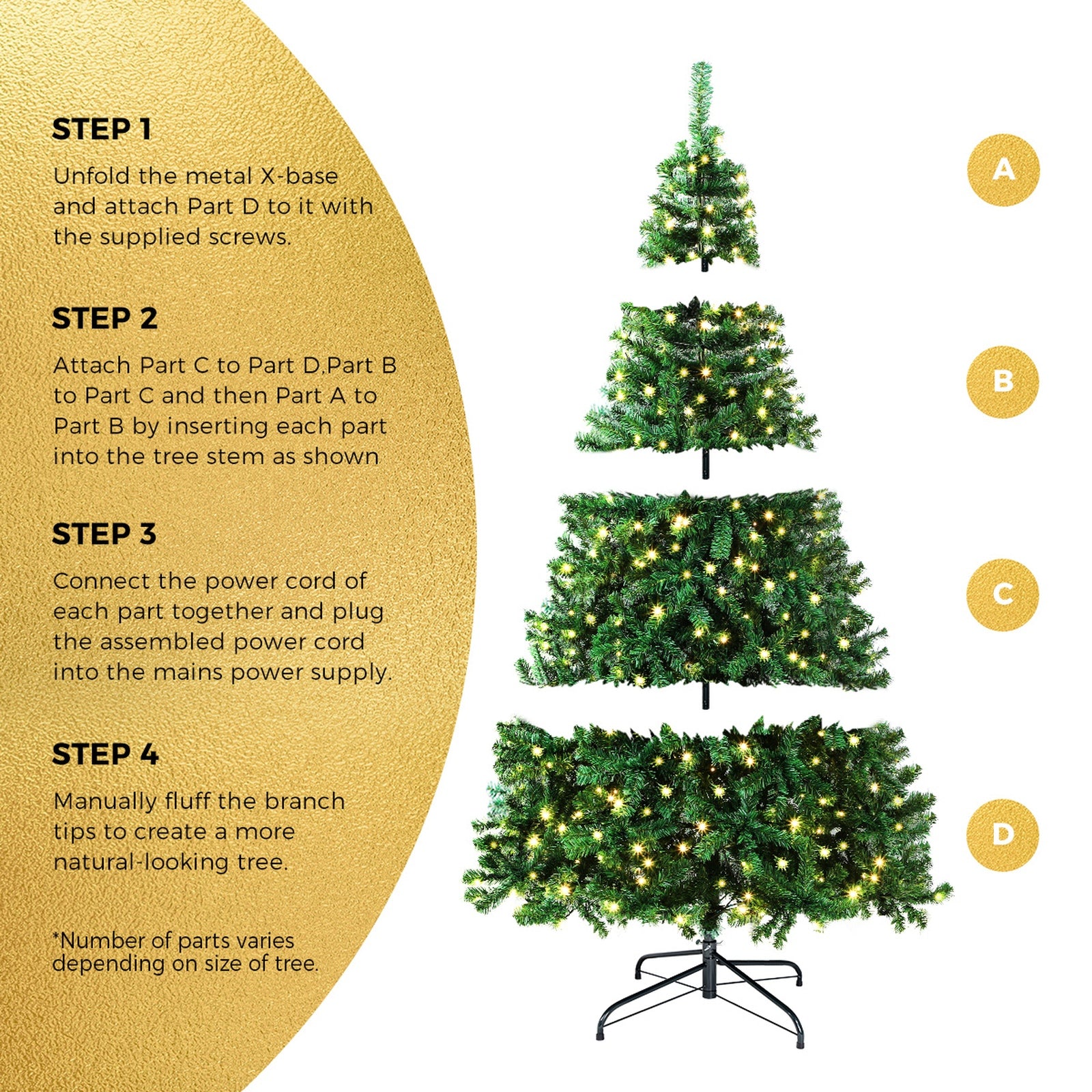 STEP 1

Unfold the metal X-base and attach Part D to it with the supplied screws.

STEP 2

Attach Part C to Part D,Part B to Part C and then Part A to Part B by inserting each part into the tree stem as shown

STEP 3

Connect the power cord of each part together and plug the assembled power cord into the mains power supply.

STEP 4

Manually fluff the branch tips to create a more natural-looking tree.

*Number of parts varies depending on size of tree.

A

B

C

D