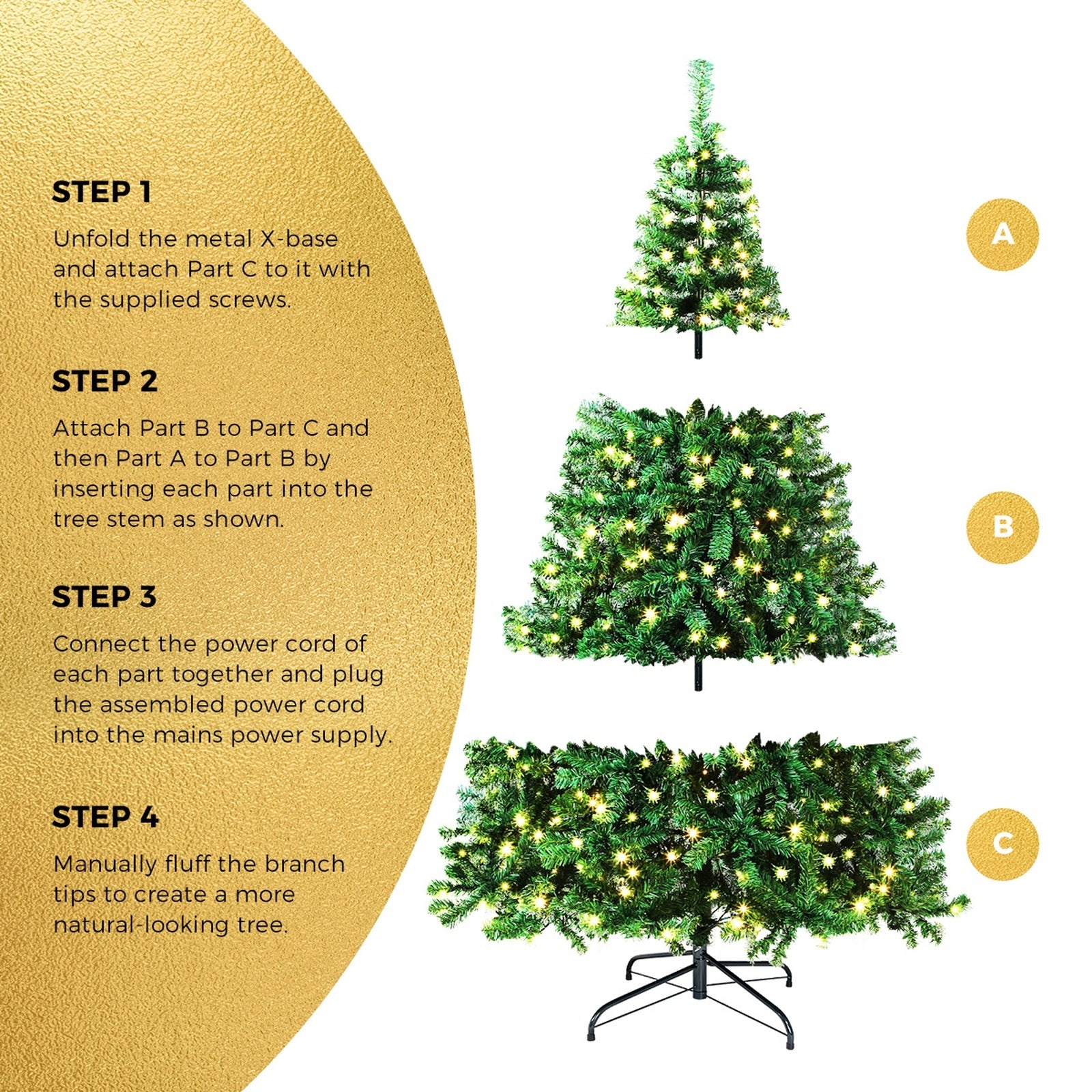 STEP 1

Unfold the metal X-base and attach Part C to it with the supplied screws.

STEP 2

Attach Part B to Part C and then Part A to Part B by inserting each part into the tree stem as shown.

STEP 3

Connect the power cord of each part together and plug the assembled power cord into the mains power supply.

STEP 4

Manually fluff the branch tips to create a more natural-looking tree.

A

B

C