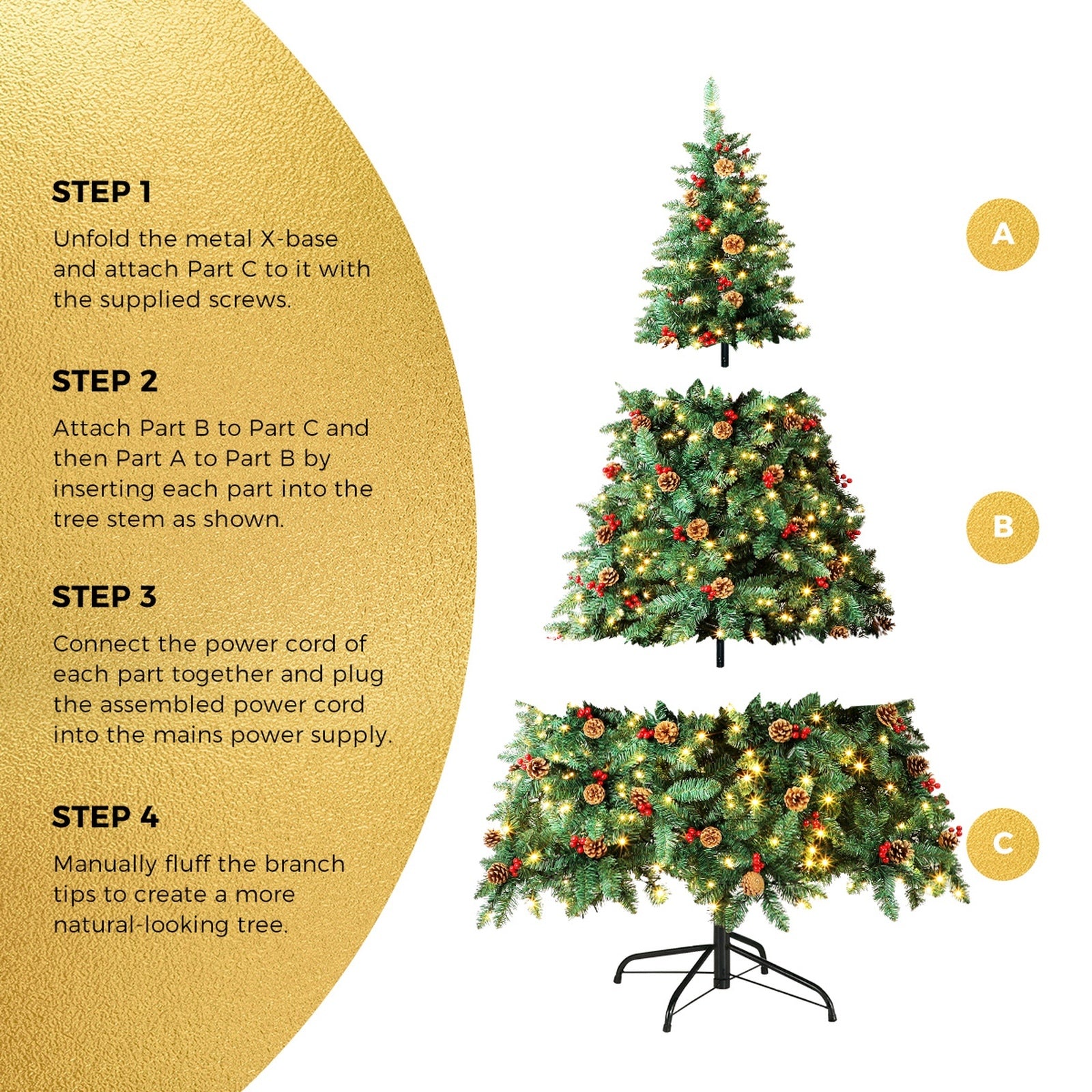 STEP 1

Unfold the metal X-base and attach Part C to it with the supplied screws.

STEP 2

Attach Part B to Part C and then Part A to Part B by inserting each part into the tree stem as shown.

STEP 3

Connect the power cord of each part together and plug the assembled power cord into the mains power supply.

STEP 4

Manually fluff the branch tips to create a more natural-looking tree.

A

B

C