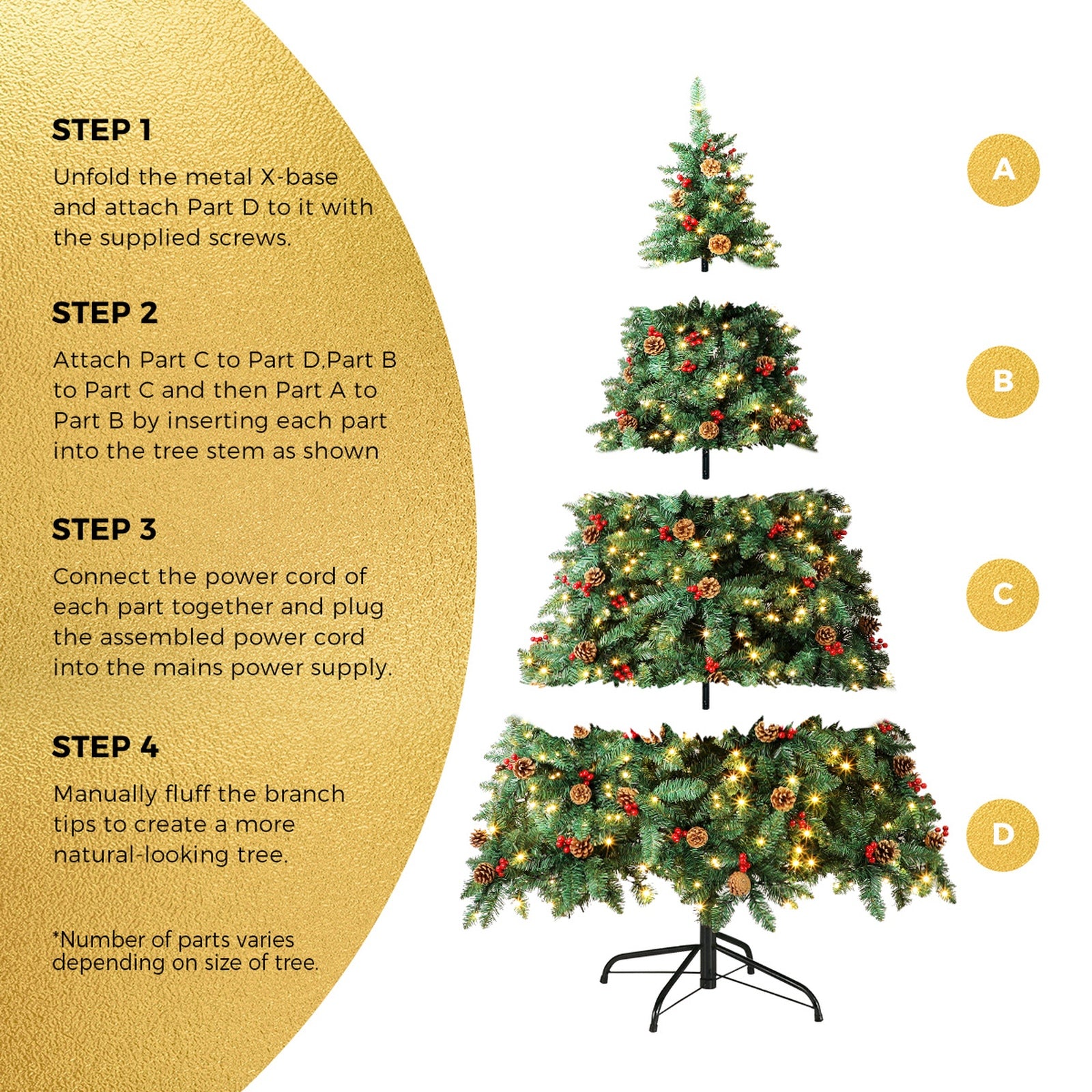 STEP 1

Unfold the metal X-base and attach Part D to it with the supplied screws.

STEP 2

Attach Part C to Part D,Part B to Part C and then Part A to Part B by inserting each part into the tree stem as shown

STEP 3

Connect the power cord of each part together and plug the assembled power cord into the mains power supply.

STEP 4

Manually fluff the branch tips to create a more natural-looking tree.

*Number of parts varies depending on size of tree.

A

B

C

D