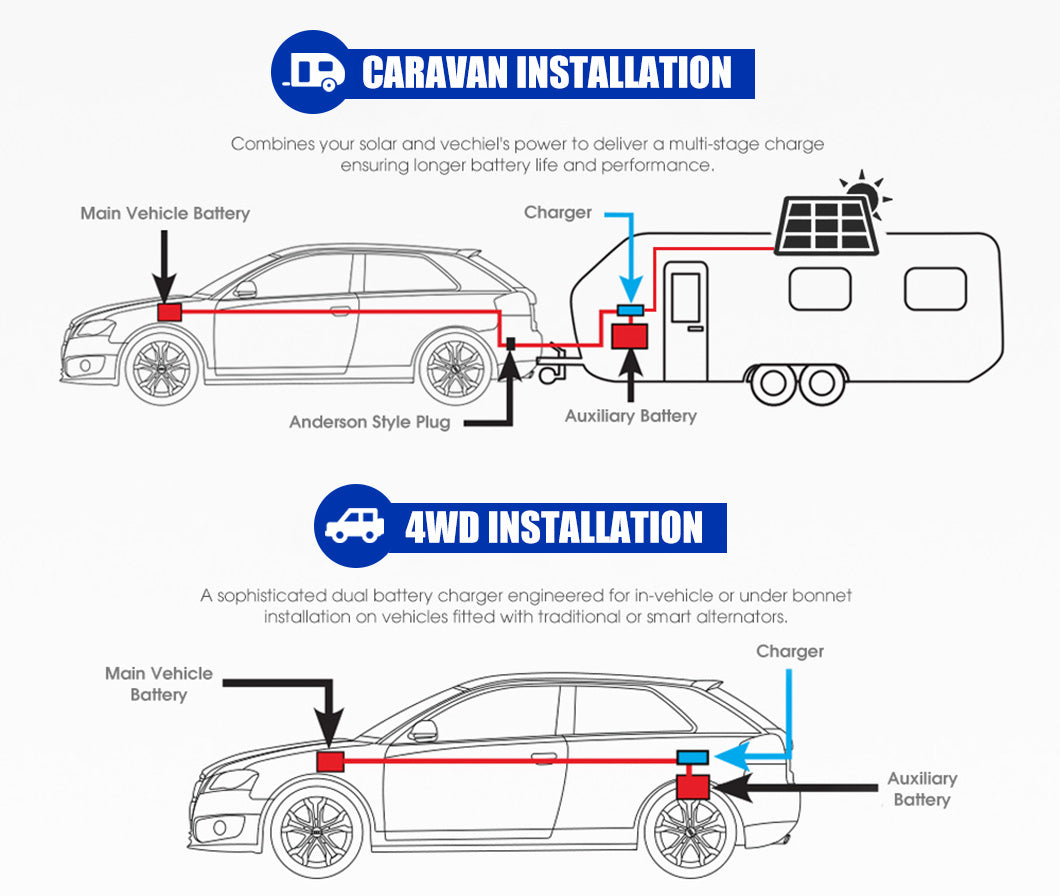 CARAVAN INSTALLATION

Combines your solar and vechiel's power to deliver a multi-stage charge ensuring longer battery life and performance.

Main Vehicle Battery

Charger

Anderson Style Plug

Auxiliary Battery

4WD INSTALLATION

A sophisticated dual battery charger engineered for in-vehicle or under bonnet installation on vehicles fitted with traditional or smart alternators.

Main Vehicle Battery

Charger

Auxiliary Battery