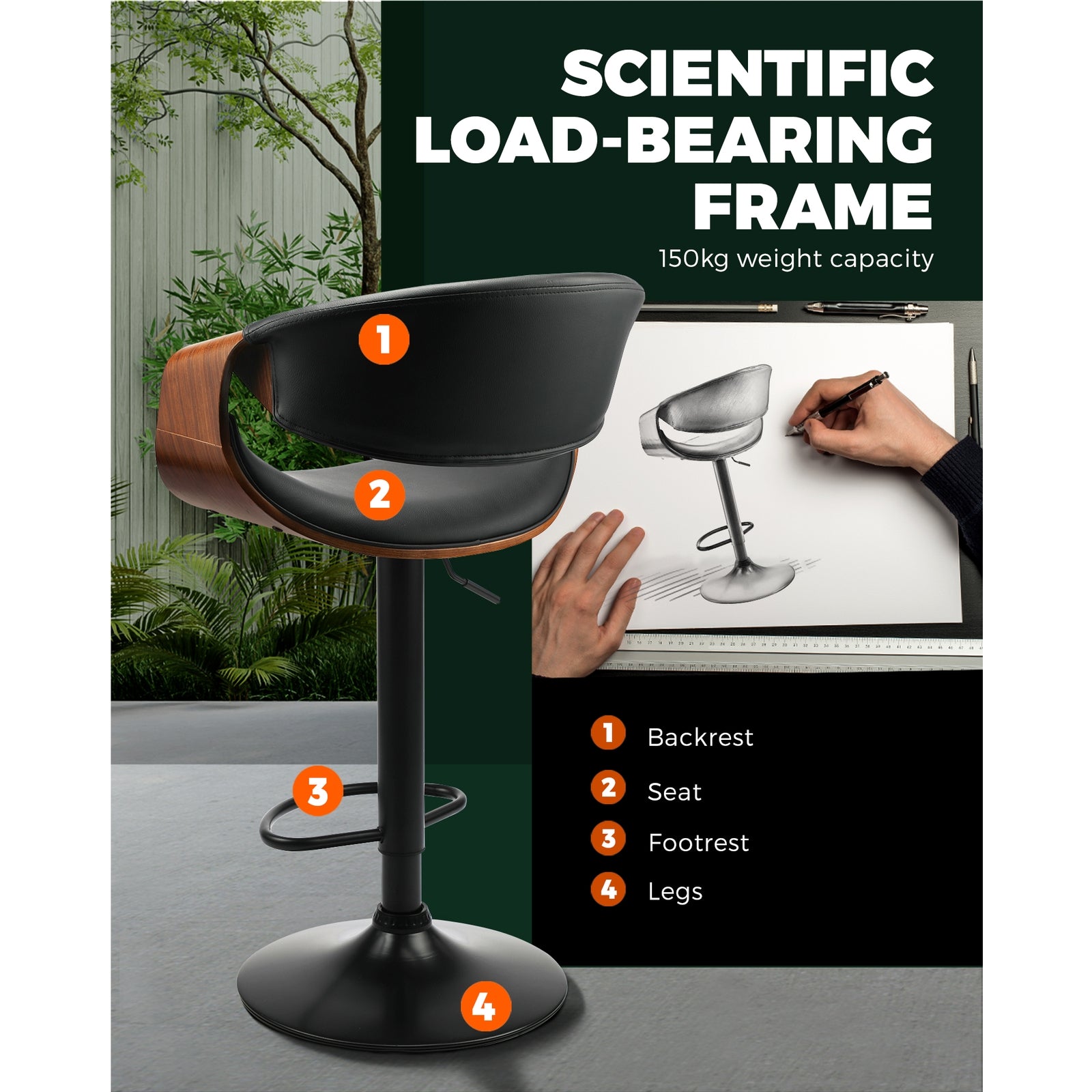 SCIENTIFIC LOAD-BEARING FRAME

150kg weight capacity

1

2

3

4

1 Backrest

2 Seat

3 Footrest

4 Legs