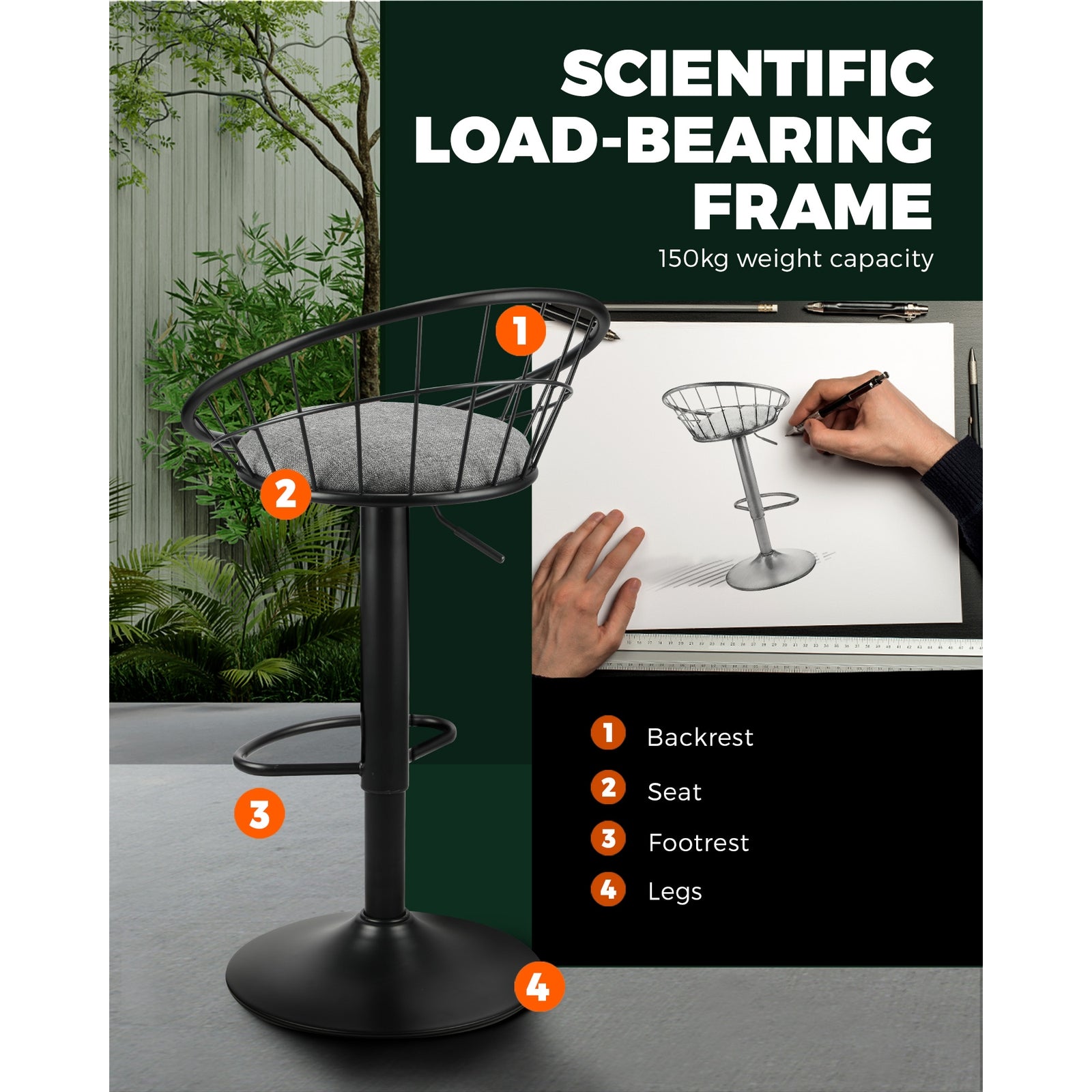 SCIENTIFIC LOAD-BEARING FRAME

150kg weight capacity

1

2

3

4

1 Backrest

2 Seat

3 Footrest

4 Legs