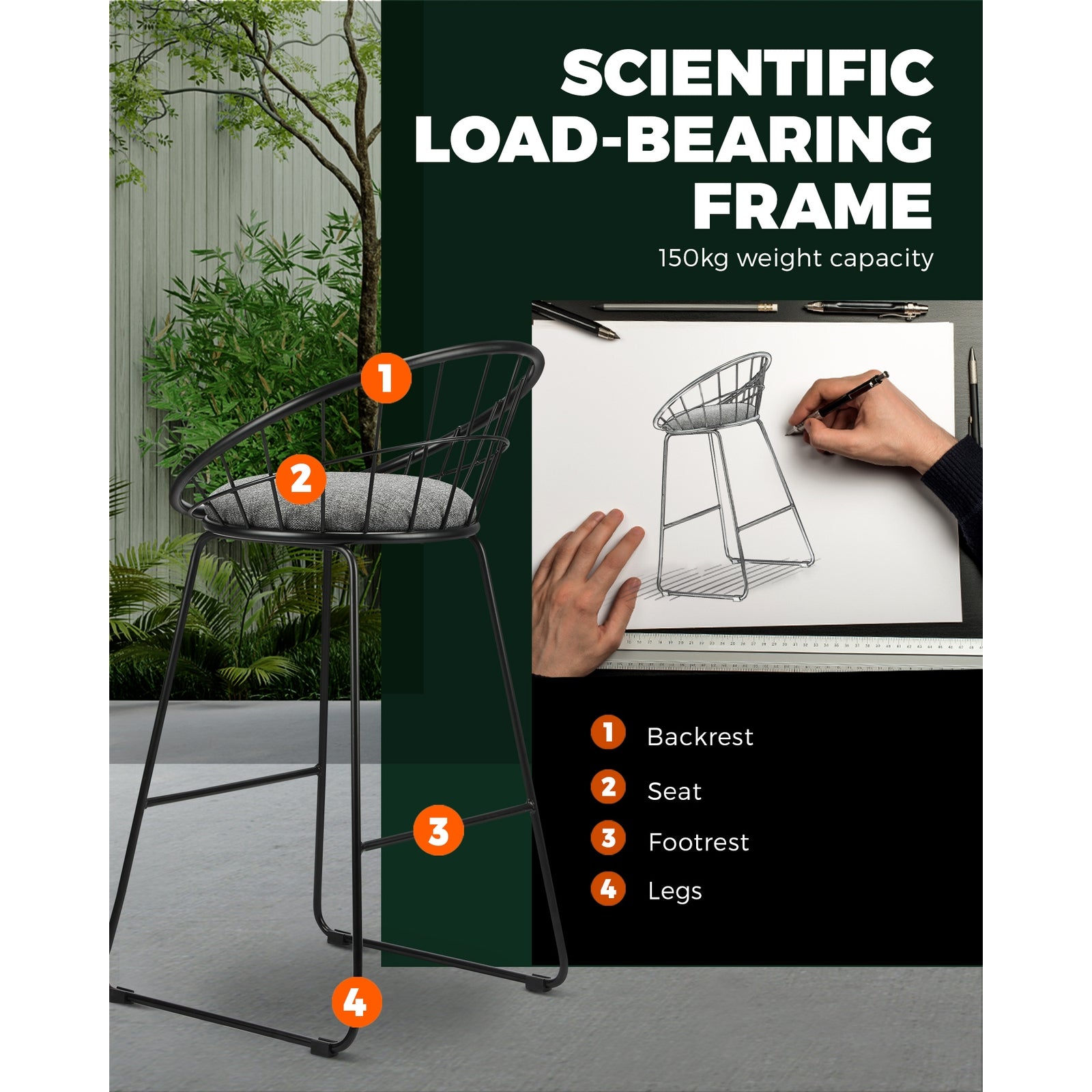 SCIENTIFIC LOAD-BEARING FRAME

150kg weight capacity

1

2

3

4

1 Backrest

2 Seat

3 Footrest

4 Legs