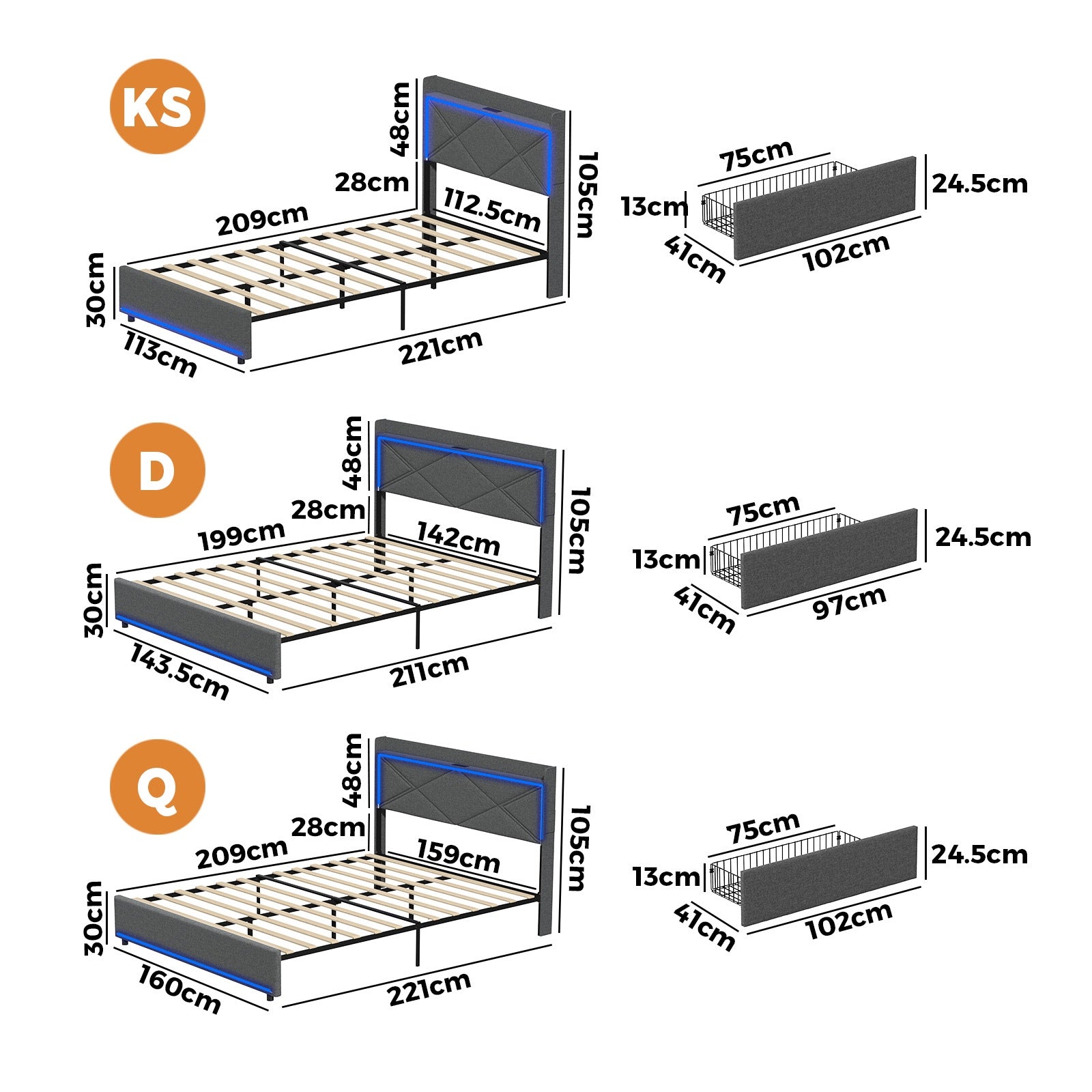 KS

48cm
28cm
105cm
209cm
112.5cm
30cm
113cm
221cm

75cm
24.5cm
13cm
41cm
102cm

D

48cm
28cm
105cm
199cm
142cm
30cm
143.5cm
211cm

75cm
24.5cm
13cm
41cm
97cm

Q

48cm
28cm
105cm
209cm
159cm
30cm
160cm
221cm

75cm
24.5cm
13cm
41cm
102cm