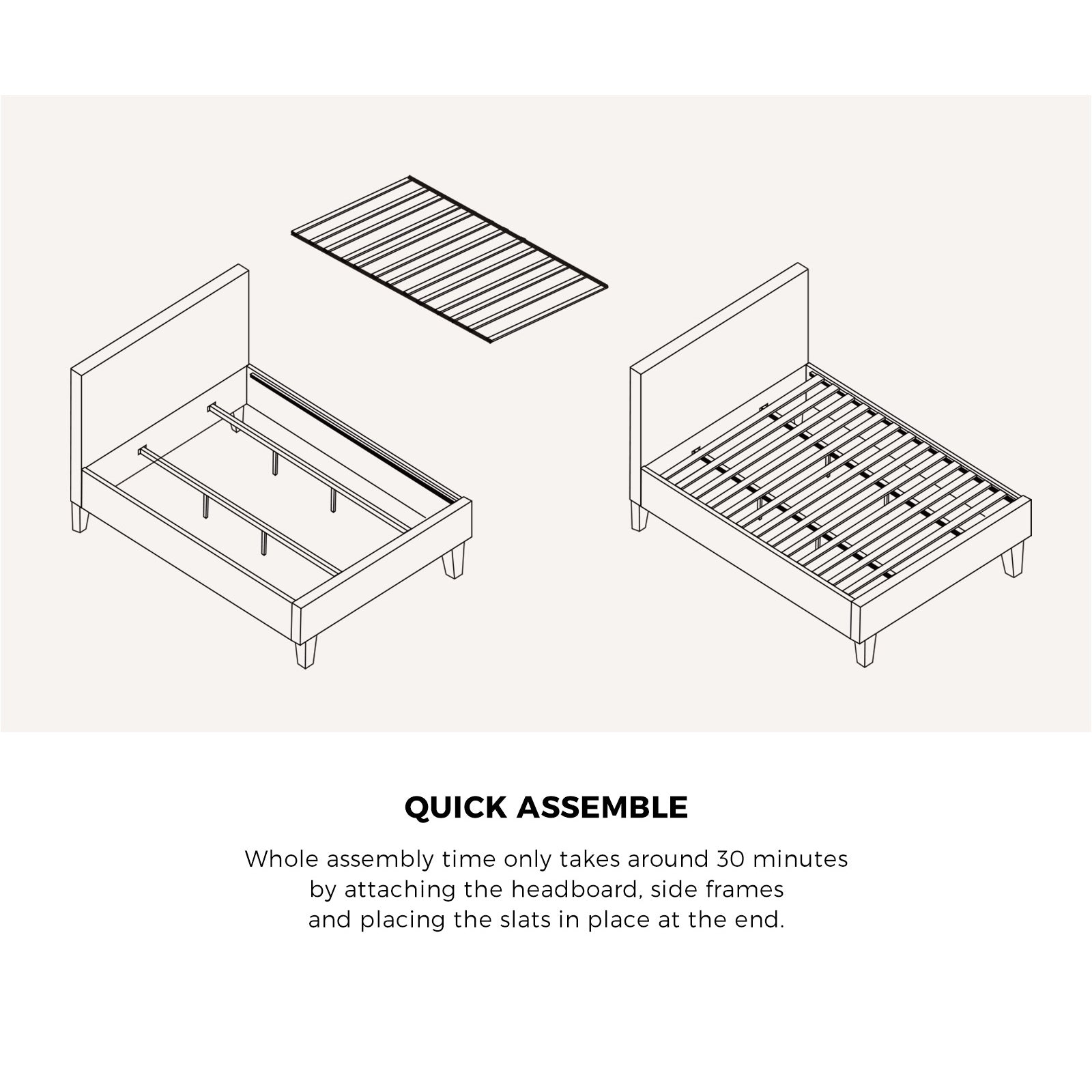 QUICK ASSEMBLE

Whole assembly time only takes around 30 minutes by attaching the headboard, side frames and placing the slats in place at the end.