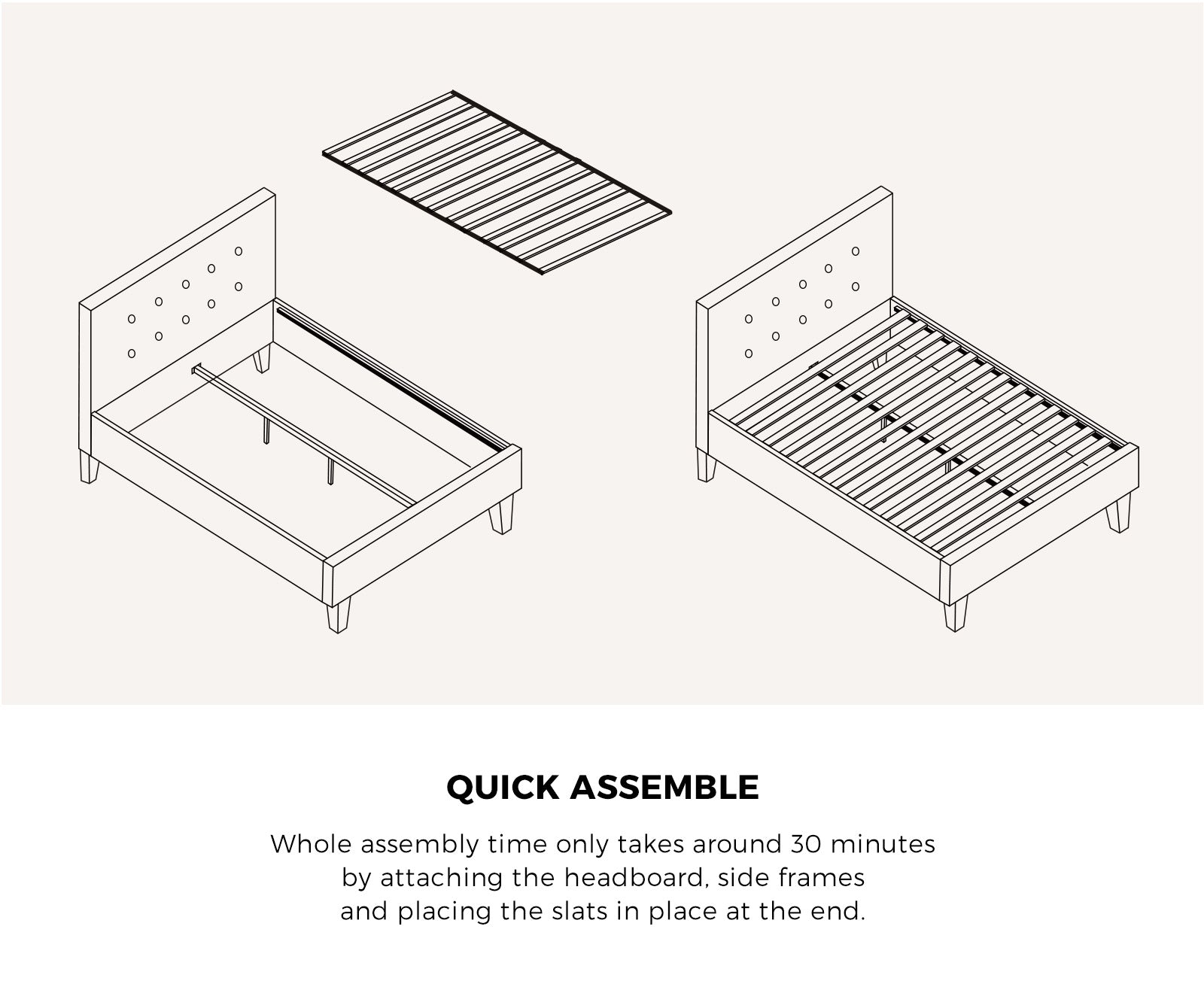 QUICK ASSEMBLE

Whole assembly time only takes around 30 minutes by attaching the headboard, side frames and placing the slats in place at the end.