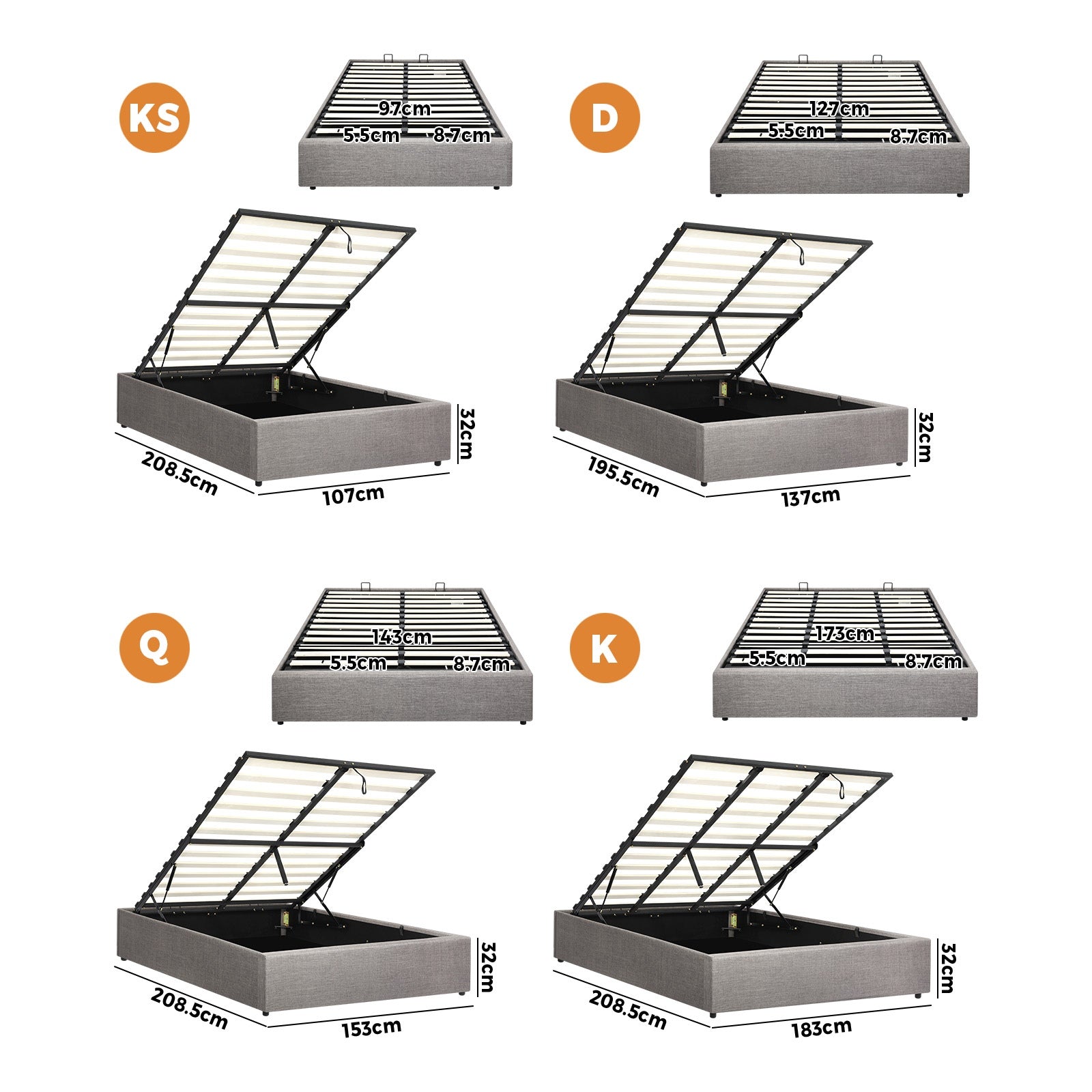 KS

97cm
5.5cm
8.7cm

32cm
208.5cm
107cm

D

127cm
5.5cm
8.7cm

32cm
195.5cm
137cm

Q

143cm
5.5cm
8.7cm

32cm
208.5cm
153cm

K

173cm
5.5cm
8.7cm

32cm
208.5cm
183cm