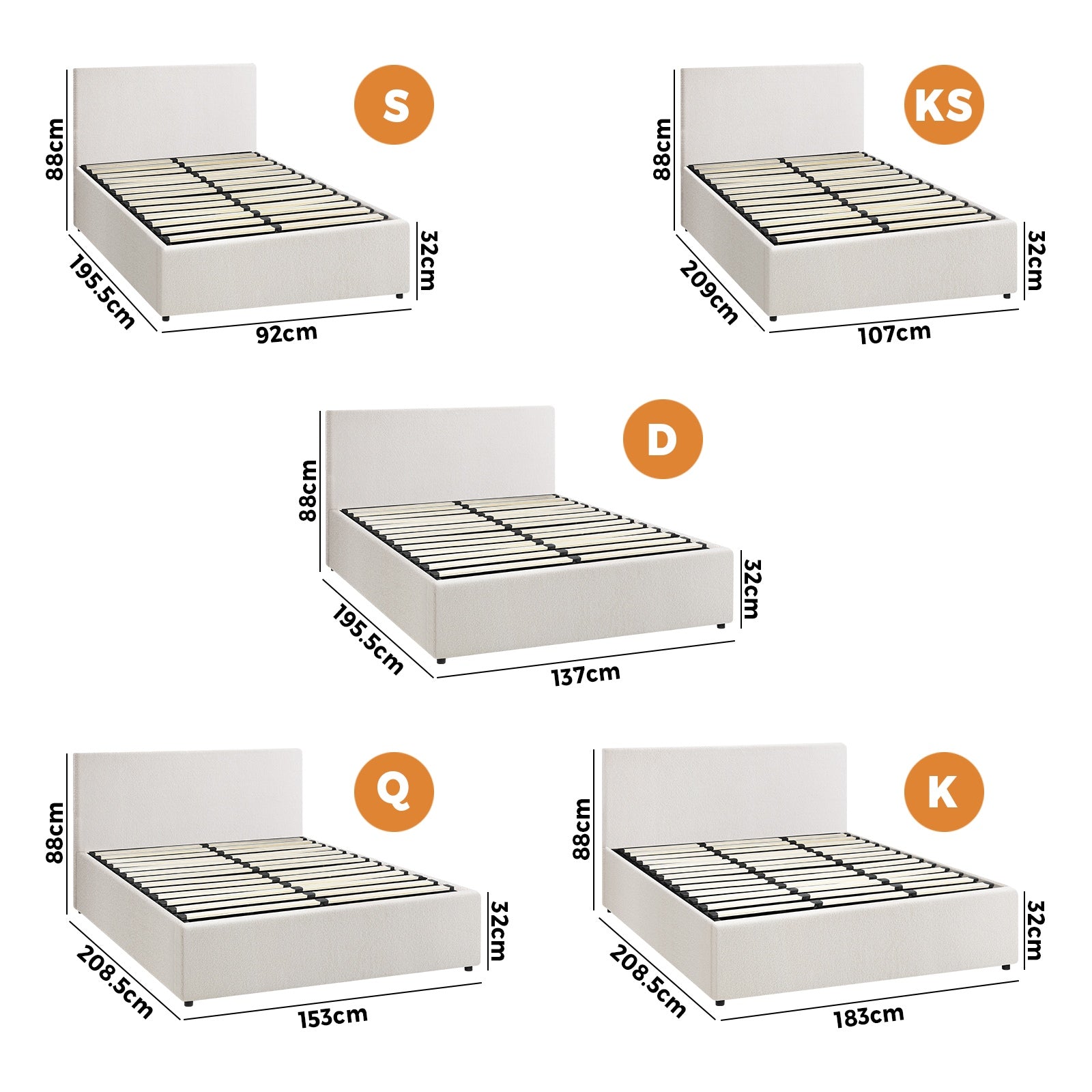 S
88cm
32cm
195.5cm
92cm

KS
88cm
32cm
209cm
107cm

D
88cm
32cm
195.5cm
137cm

Q
88cm
32cm
208.5cm
153cm

K
88cm
32cm
208.5cm
183cm