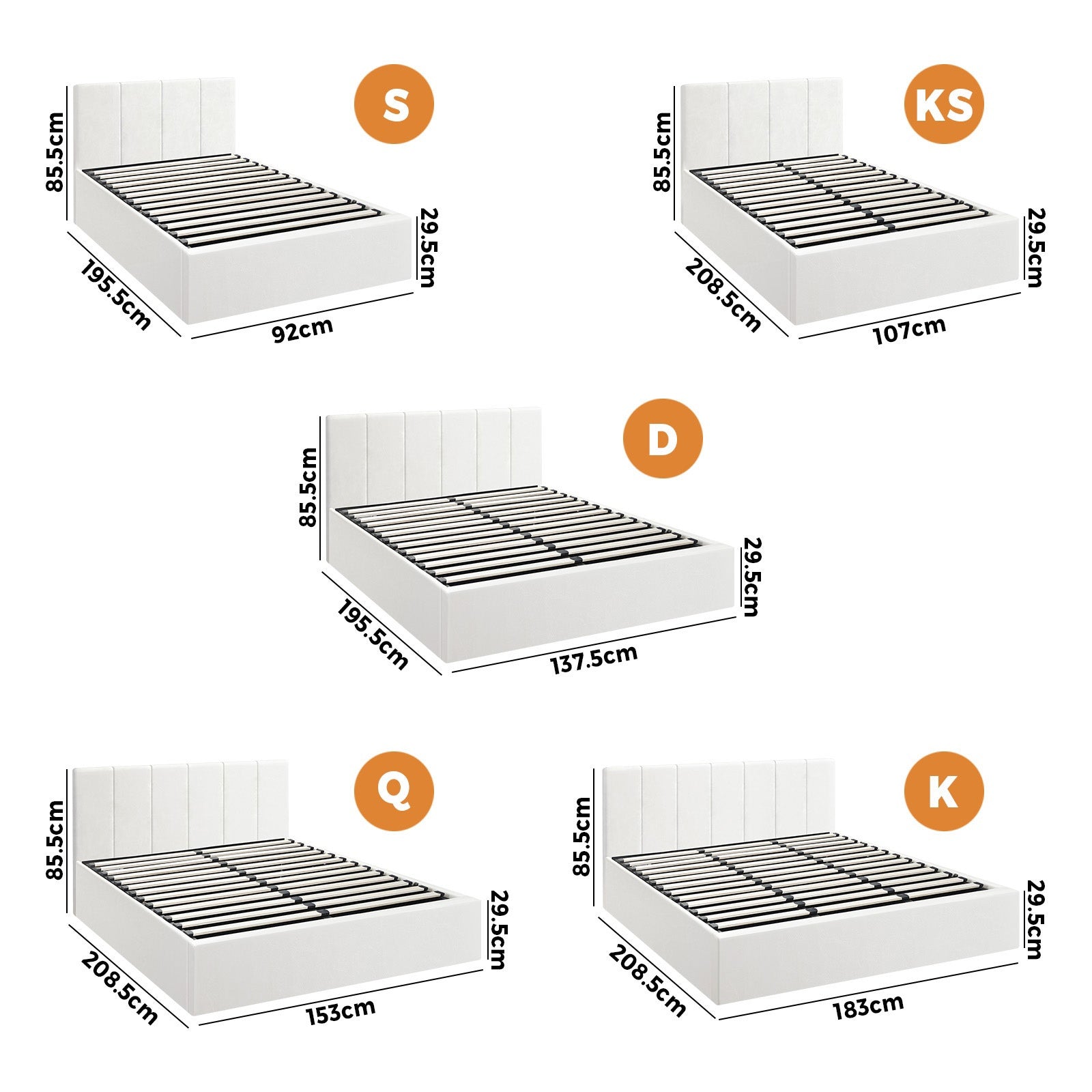 S
85.5cm
29.5cm
195.5cm
92cm

KS
85.5cm
29.5cm
208.5cm
107cm

D
85.5cm
29.5cm
195.5cm
137.5cm

Q
85.5cm
29.5cm
208.5cm
153cm

K
85.5cm
29.5cm
208.5cm
183cm