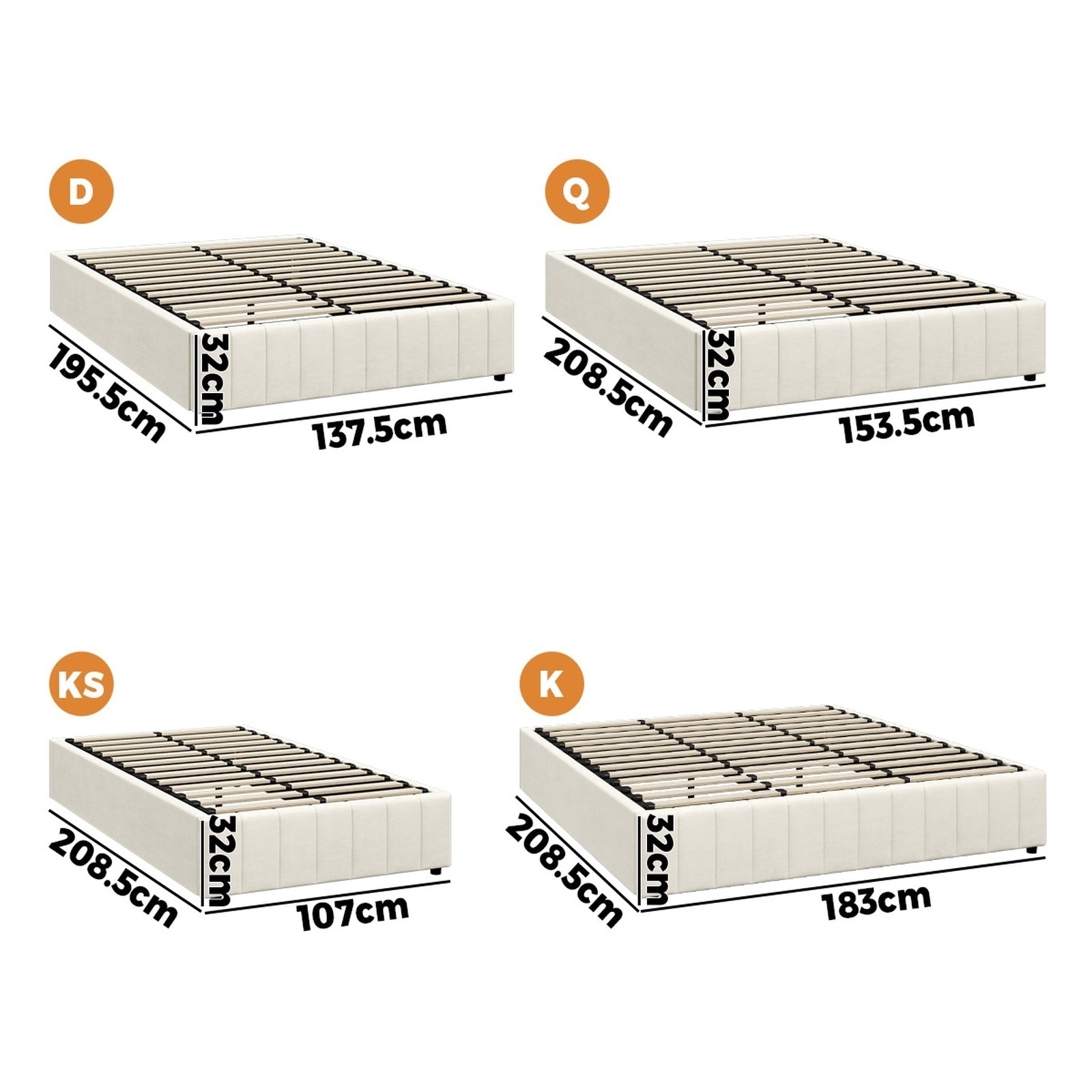 D

195.5cm
32cm
137.5cm

Q

208.5cm
32cm
153.5cm

KS

208.5cm
32cm
107cm

K

208.5cm
32cm
183cm