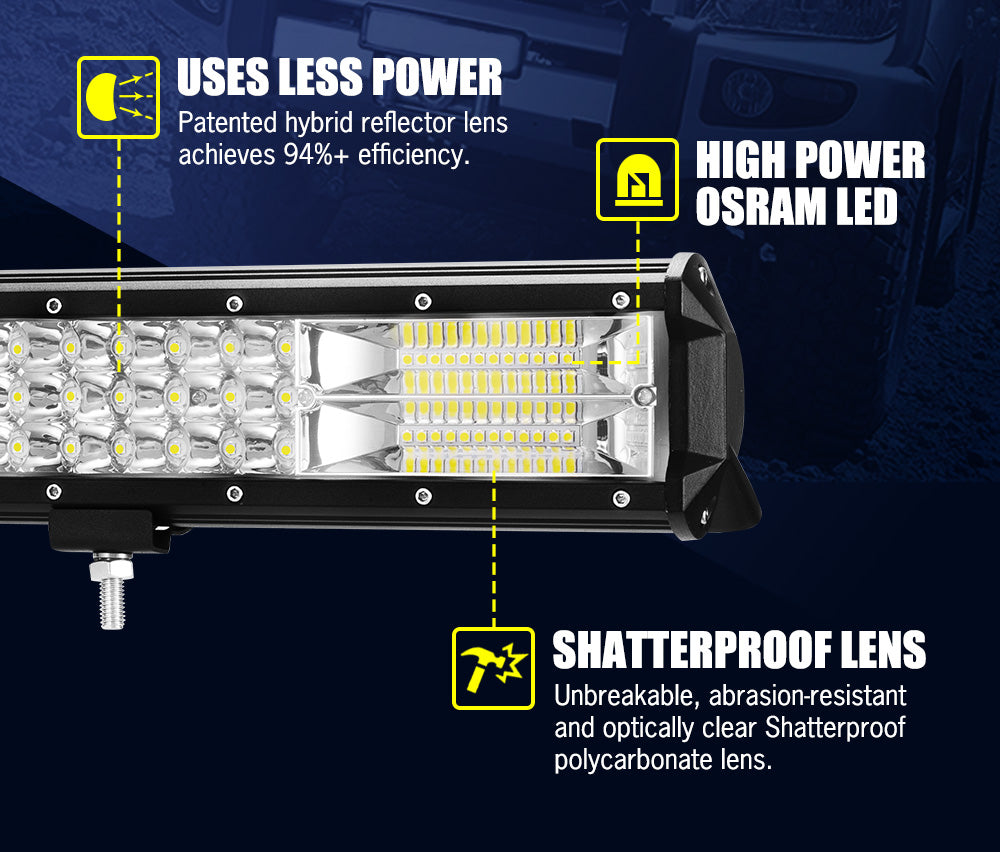 USES LESS POWER
Patented hybrid reflector lens achieves 94%+ efficiency.

HIGH POWER OSRAM LED

SHATTERPROOF LENS
Unbreakable, abrasion-resistant and optically clear Shatterproof polycarbonate lens.